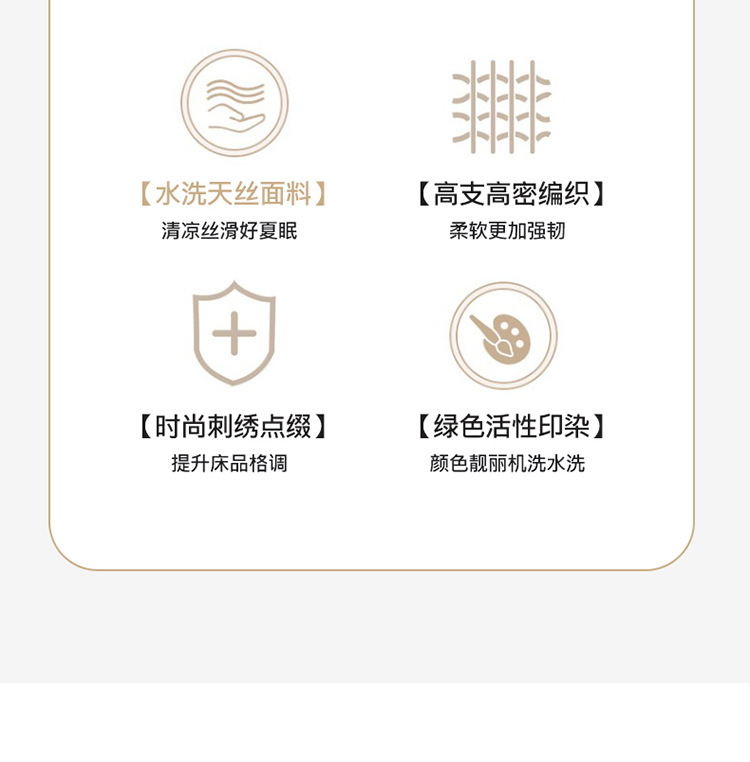 【水洗天丝面料】
清凉丝滑好夏眠

【高支高密编织】
柔软更加强韧

【时尚刺绣点缀】
提升床品格调

【绿色活性印染】
颜色靓丽机洗水洗