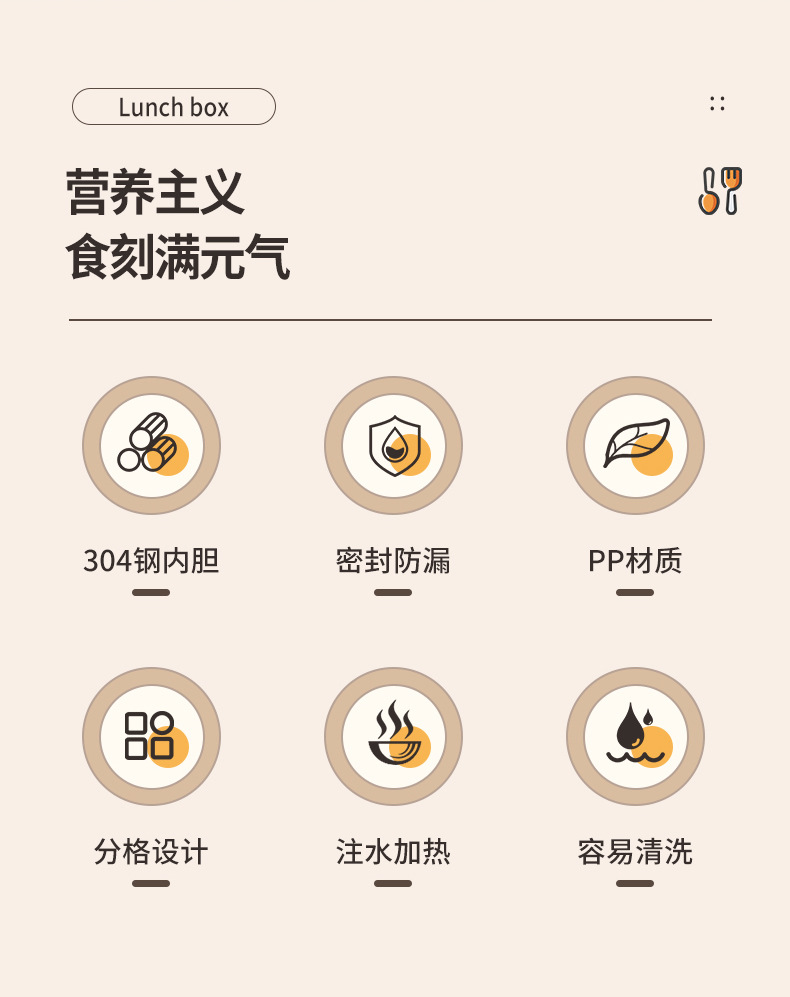 Lunch box

营养主义
食刻满元气

304钢内胆

密封防漏

PP材质

分格设计

注水加热

容易清洗