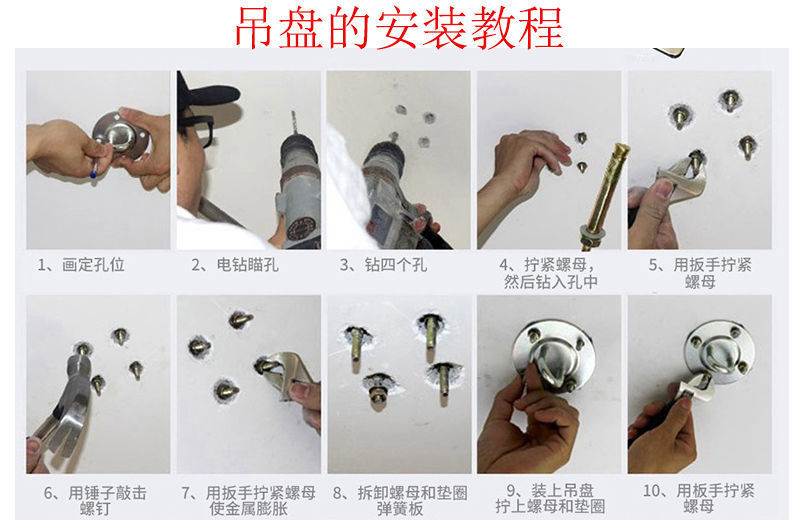 吊盘的安装教程

1、画定孔位

2、电钻瞄孔

3、钻四个孔

4、拧紧螺母，然后钻入孔中

5、用扳手拧紧螺母

6、用锤子敲击螺钉

7、用扳手拧紧螺母使金属膨胀

8、拆卸螺母和垫圈弹簧板

9、装上吊盘拧上螺母和垫圈

10、用板手拧紧螺母