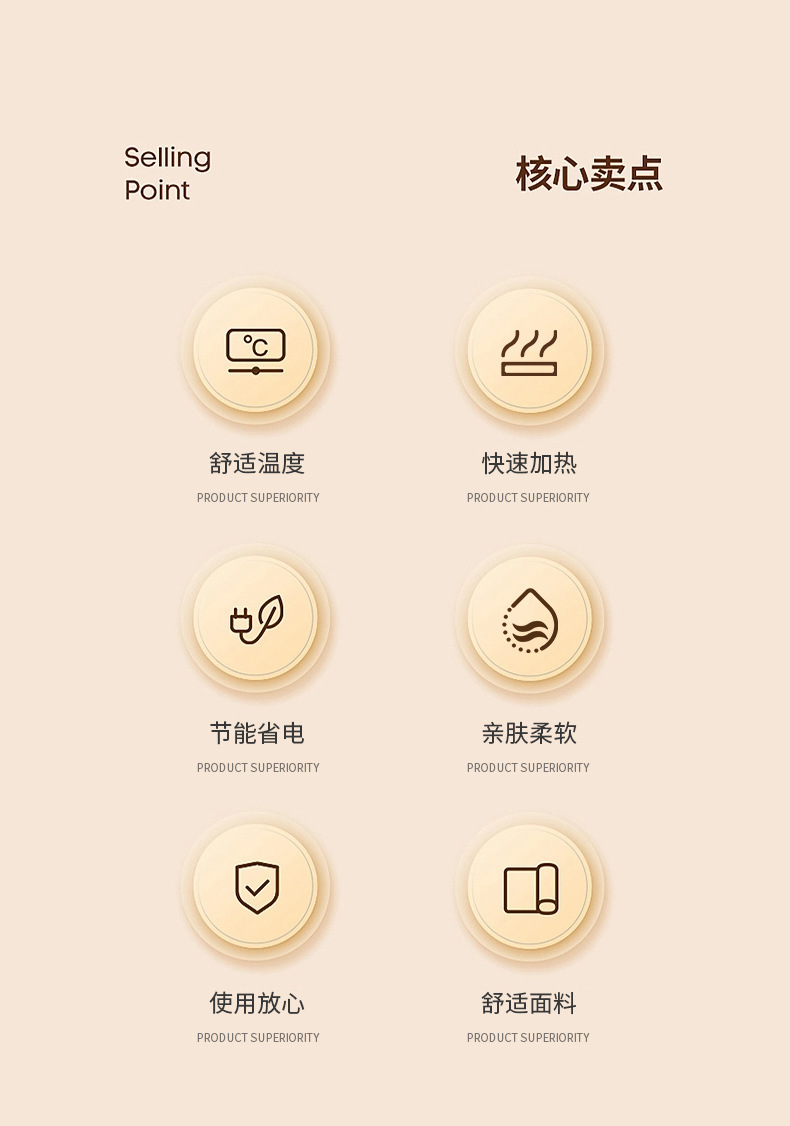 Selling
Point

核心卖点

°C

舒适温度
PRODUCT SUPERIORITY

快速加热
PRODUCT SUPERIORITY

节能省电
PRODUCT SUPERIORITY

亲肤柔软
PRODUCT SUPERIORITY

使用放心
PRODUCT SUPERIORITY

舒适面料
PRODUCT SUPERIORITY