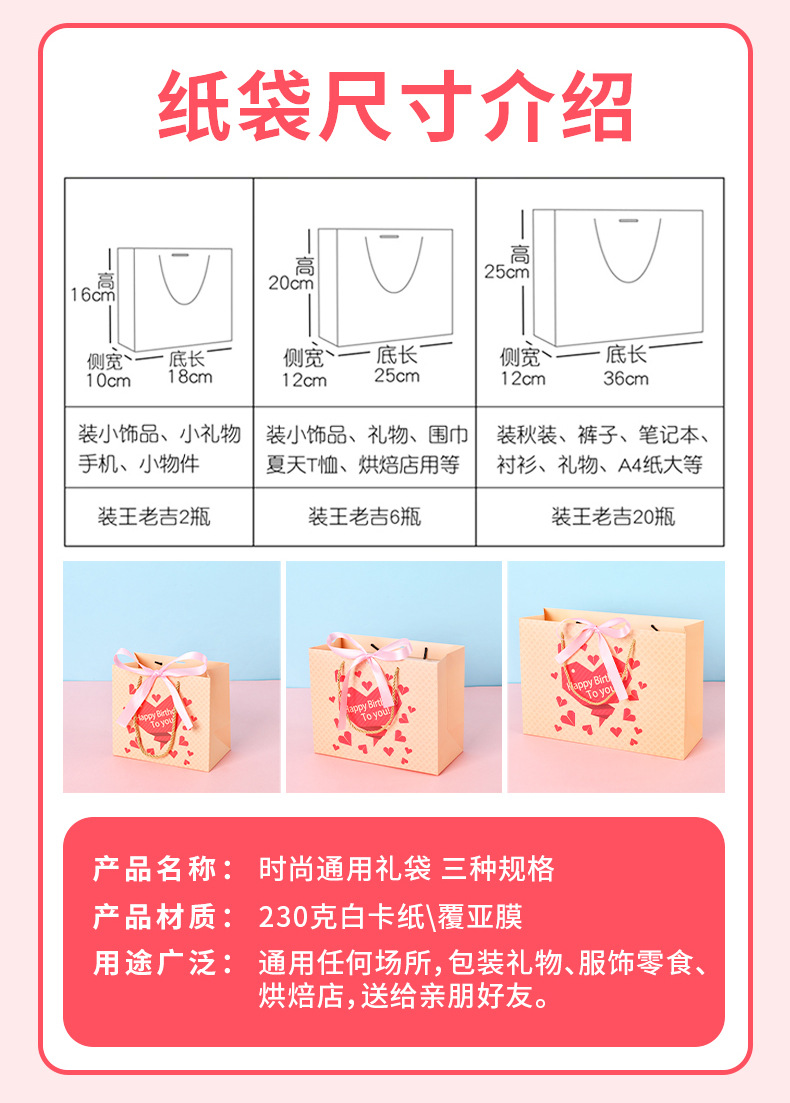 纸袋尺寸介绍

| 高 16cm 侧宽 10cm 底长 18cm | 高 20cm 侧宽 12cm 底长 25cm | 高 25cm 侧宽 12cm 底长 36cm |
|---|---|---|
| 装小饰品、小礼物 手机、小物件 | 装小饰品、礼物、围巾 夏天T恤、烘焙店用等 | 装秋装、裤子、笔记本、衬衫、礼物、A4纸大等 |
| 装王老吉2瓶 | 装王老吉6瓶 | 装王老吉20瓶 |

Happy Birthday To you!

Happy Birthday To you!

Happy Birthday To you!

产品名称： 时尚通用礼袋 三种规格
产品材质： 230克白卡纸\覆亚膜
用途广泛： 通用任何场所,包装礼物、服饰零食、烘焙店,送给亲朋好友。