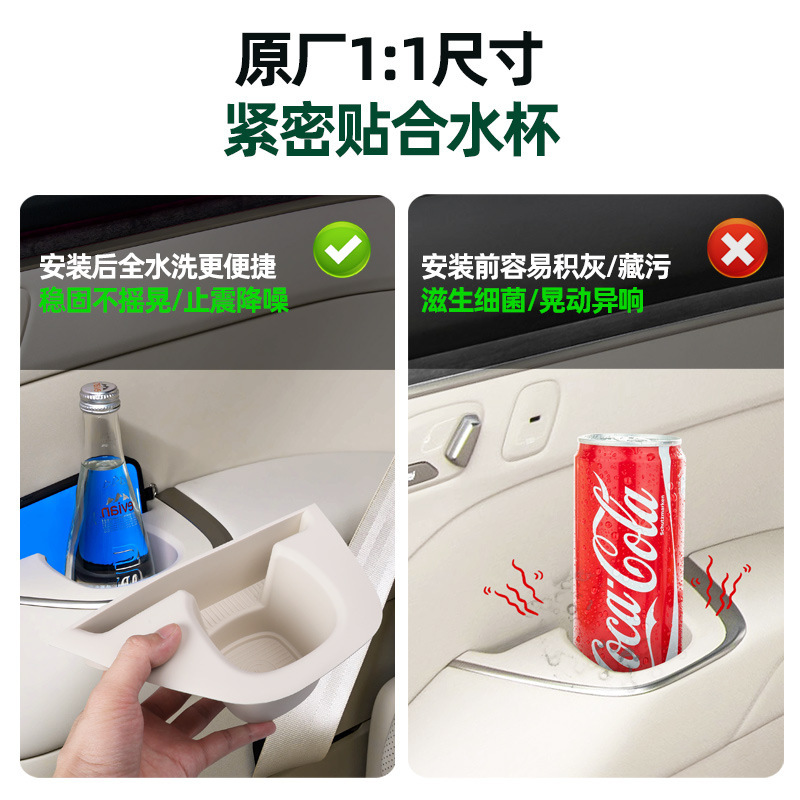 原厂1:1尺寸
紧密贴合水杯

安装后全水洗更便捷
稳固不摇晃/止震降噪

evian

安装前容易积灰/藏污
滋生细菌/晃动异响

Coca-Cola
Schutzmarke