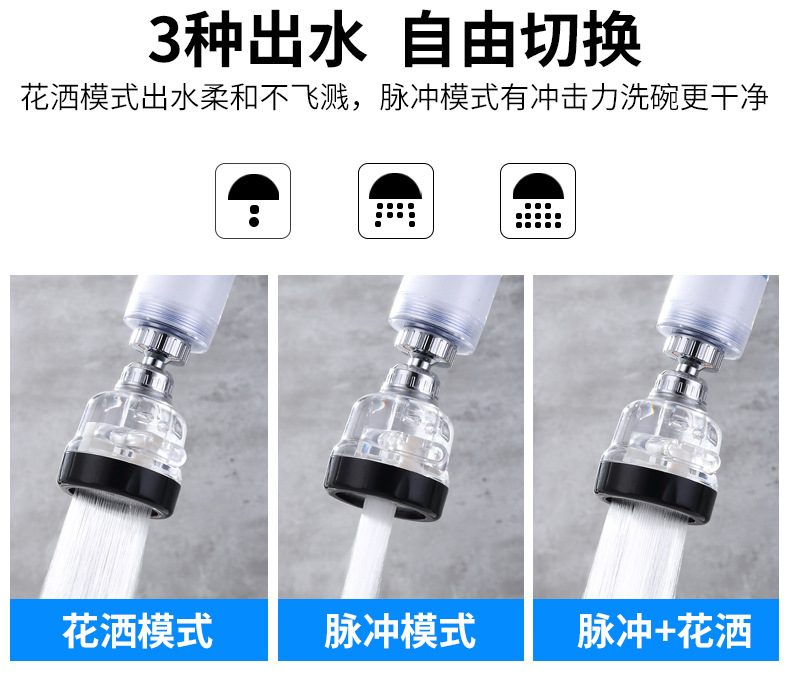 3种出水 自由切换

花洒模式出水柔和不飞溅，脉冲模式有冲击力洗碗更干净

花洒模式

脉冲模式

脉冲+花洒