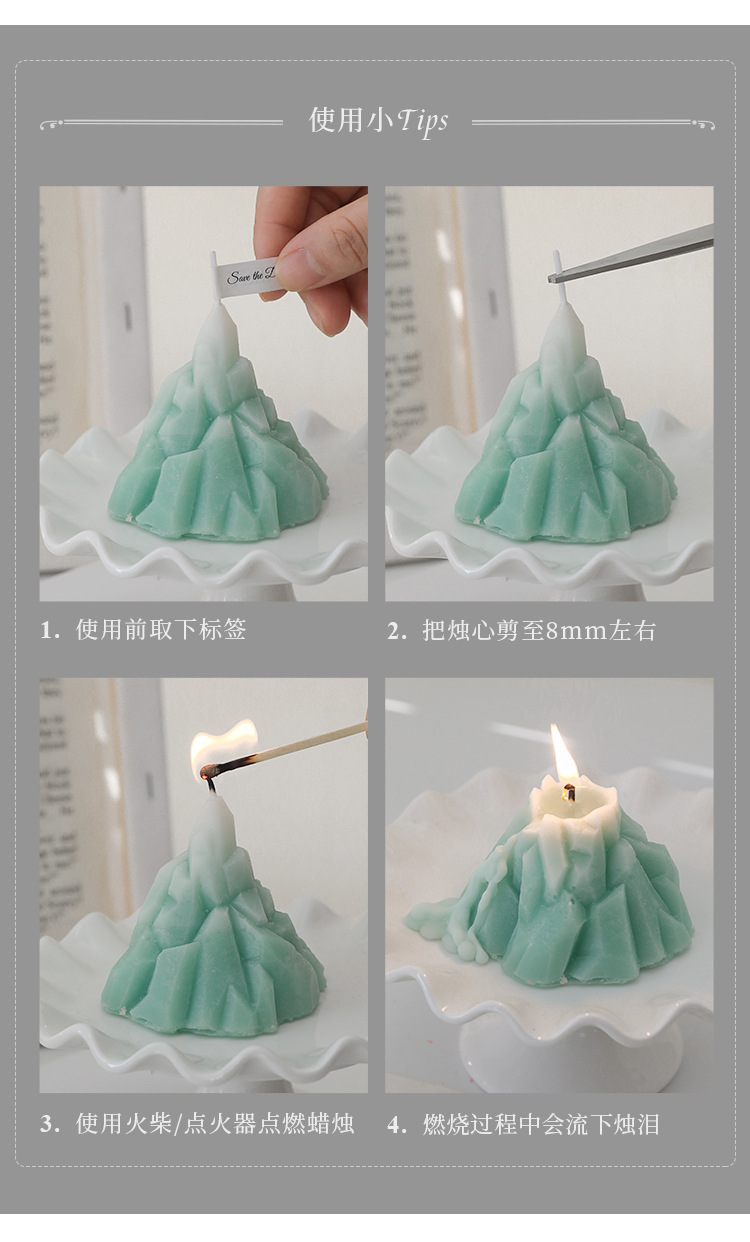 使用小Tips

Save the D

1. 使用前取下标签

2. 把烛心剪至8mm左右

3. 使用火柴/点火器点燃蜡烛

4. 燃烧过程中会流下烛泪