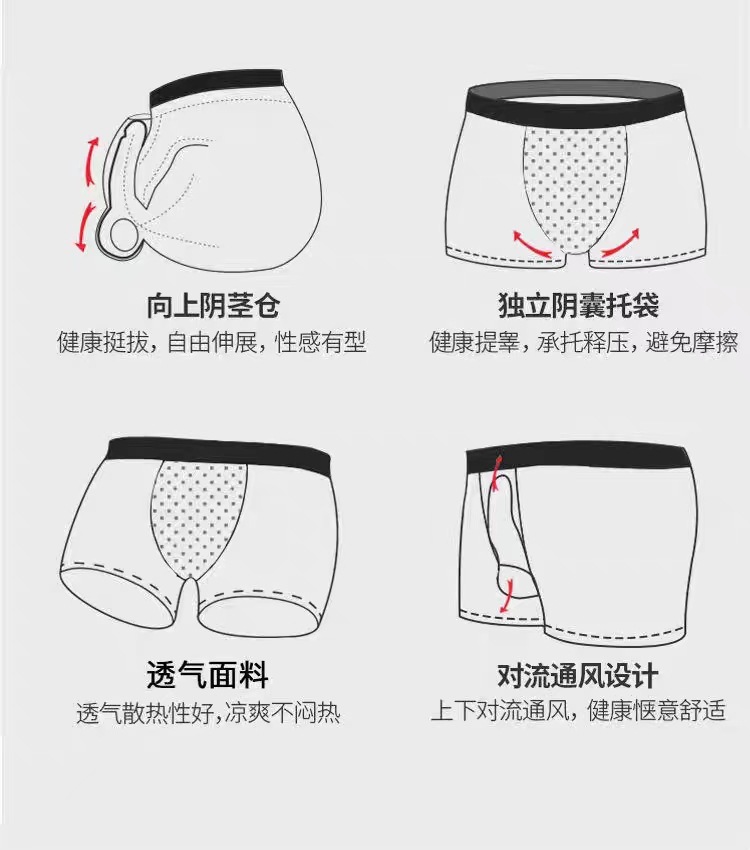 向上阴茎仓
健康挺拔，自由伸展，性感有型

独立阴囊托袋
健康提睾，承托释压，避免摩擦

透气面料
透气散热性好，凉爽不闷热

对流通风设计
上下对流通风，健康惬意舒适