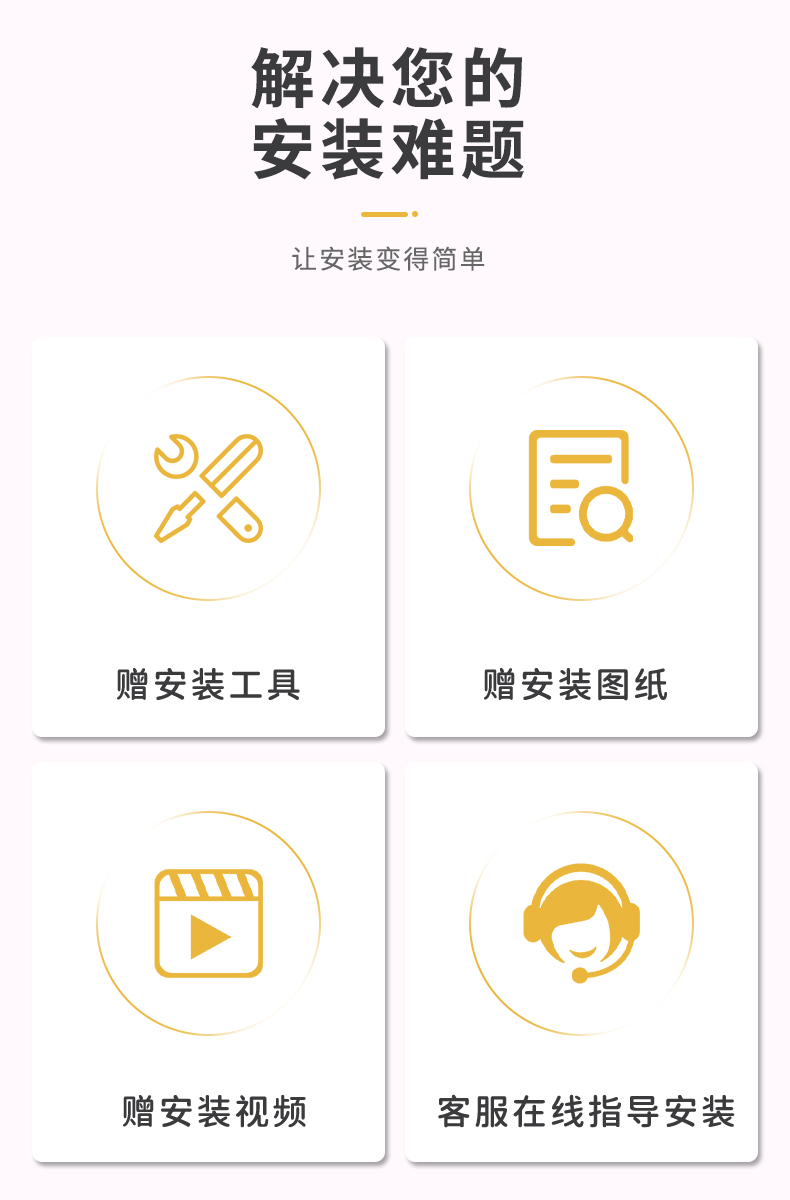 解决您的
安装难题

让安装变得简单

赠安装工具

赠安装图纸

赠安装视频

客服在线指导安装