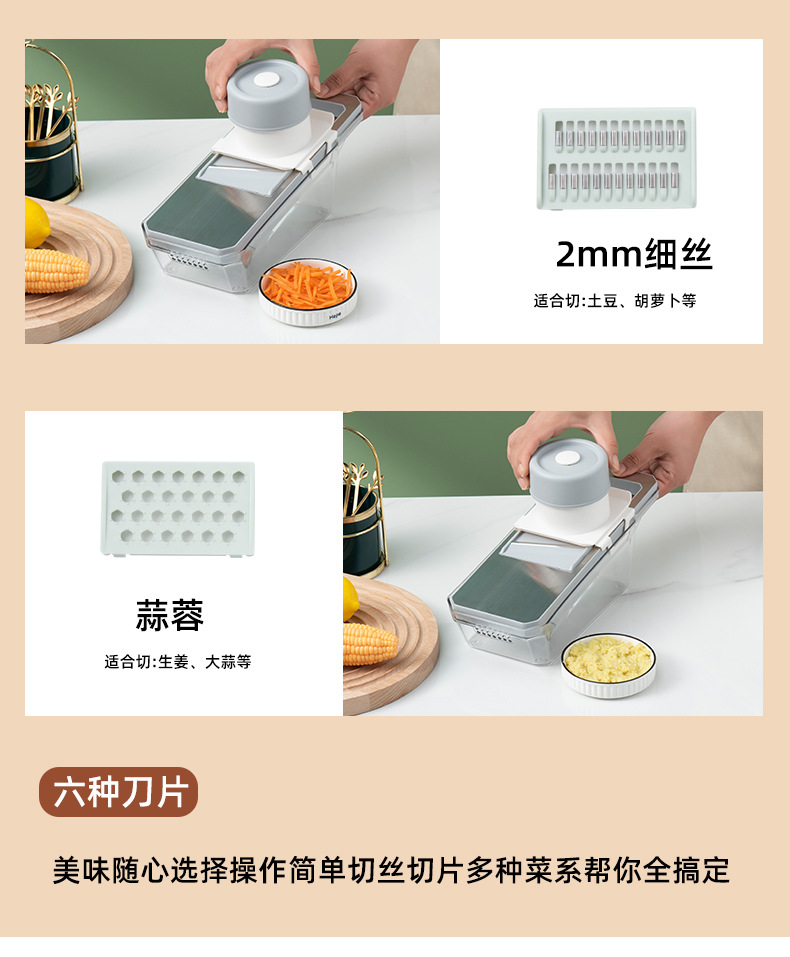 2mm细丝

适合切:土豆、胡萝卜等

蒜蓉

适合切:生姜、大蒜等

六种刀片

美味随心选择操作简单切丝切片多种菜系帮你全搞定