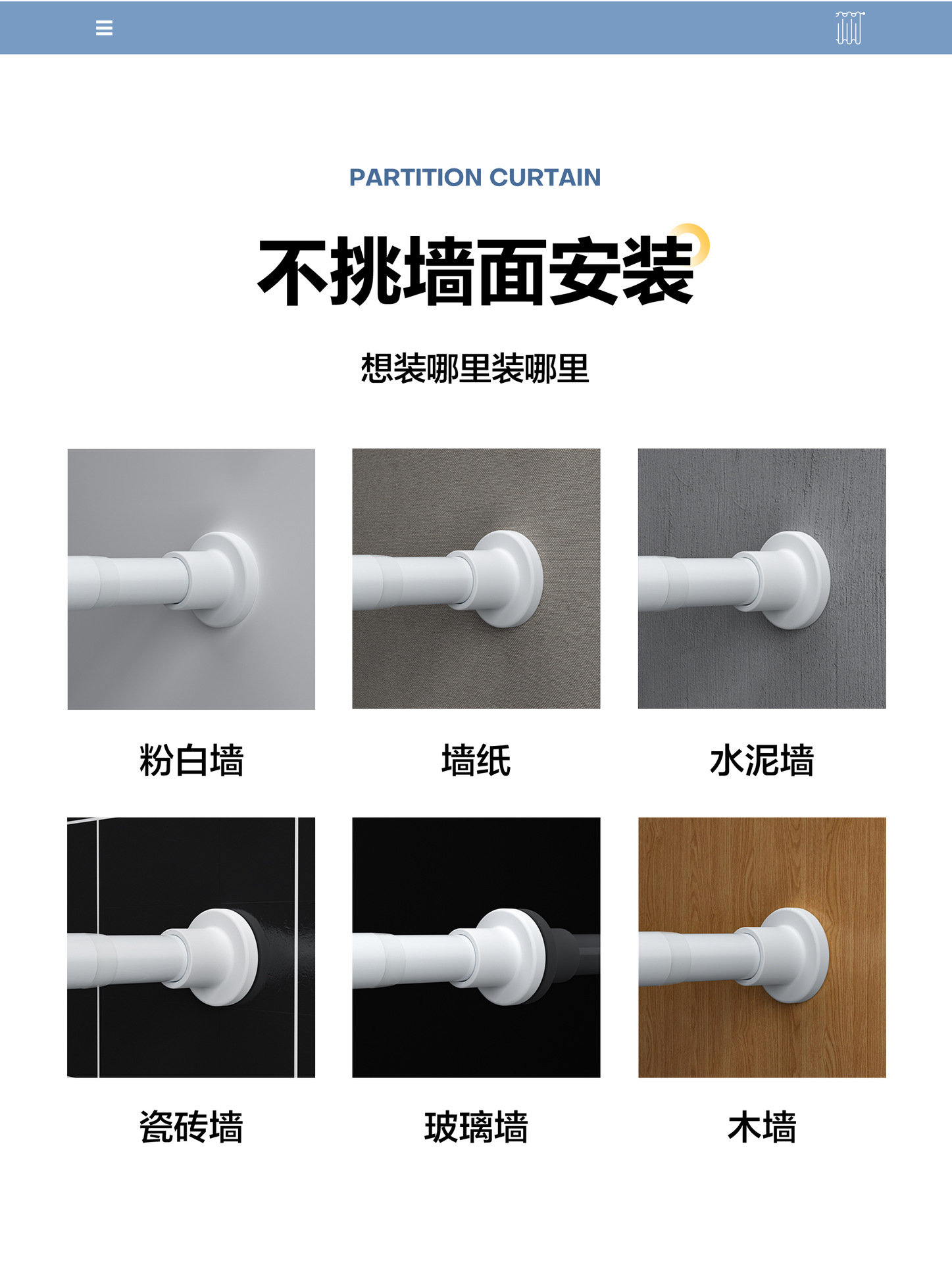 PARTITION CURTAIN

不挑墙面安装

想装哪里装哪里

粉白墙

墙纸

水泥墙

瓷砖墙

玻璃墙

木墙