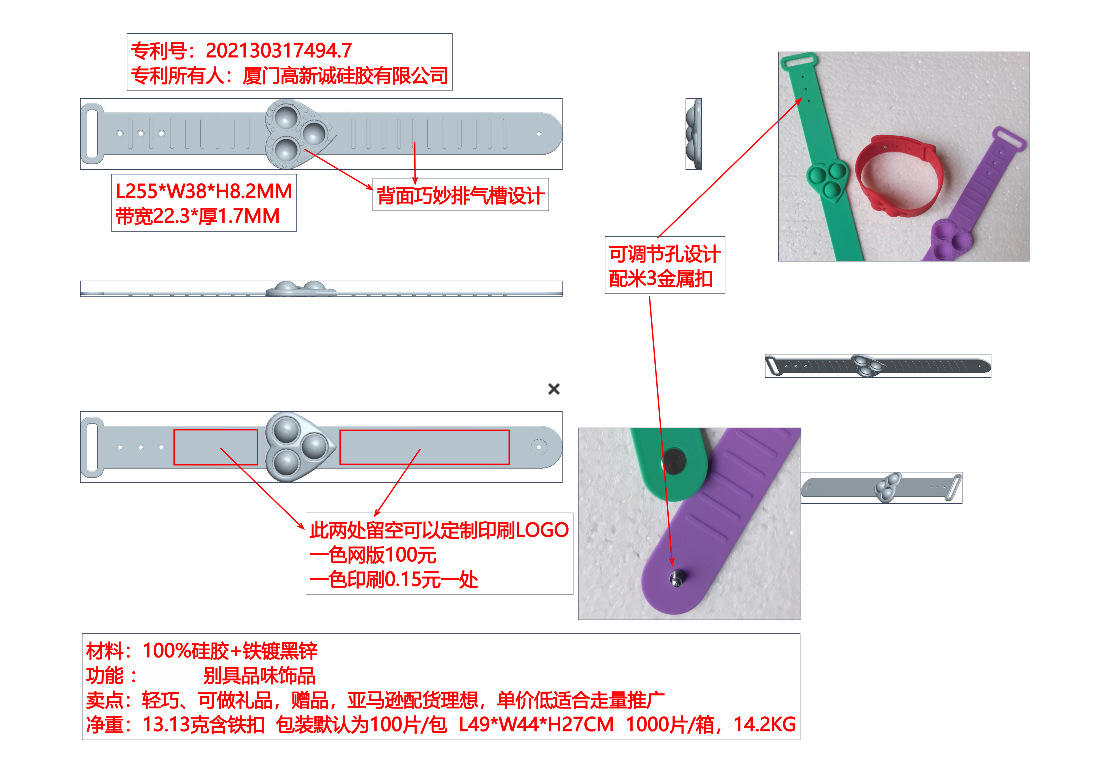 专利号：202130317494.7
专利所有人：厦门高新诚硅胶有限公司

L255*W38*H8.2MM
带宽22.3*厚1.7MM

背面巧妙排气槽设计

可调节孔设计
配米3金属扣

×

此两处留空可以定制印刷LOGO
一色网版100元
一色印刷0.15元一处

材料：100%硅胶+铁镀黑锌
功能：　　　别具品味饰品
卖点：轻巧、可做礼品，赠品，亚马逊配货理想，单价低适合走量推广
净重：13.13克含铁扣 包装默认为100片/包 L49*W44*H27CM 1000片/箱，14.2KG