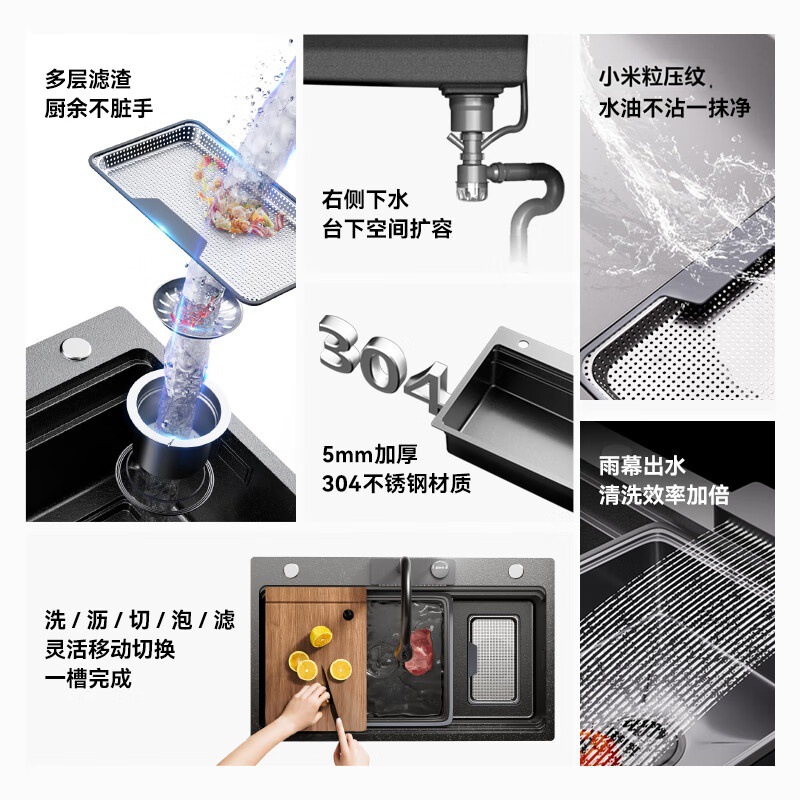 多层滤渣
厨余不脏手

右侧下水
台下空间扩容

小米粒压纹
水油不沾一抹净

304

5mm加厚
304不锈钢材质

雨幕出水
清洗效率加倍

洗 / 沥 / 切 / 泡 / 滤
灵活移动切换
一槽完成