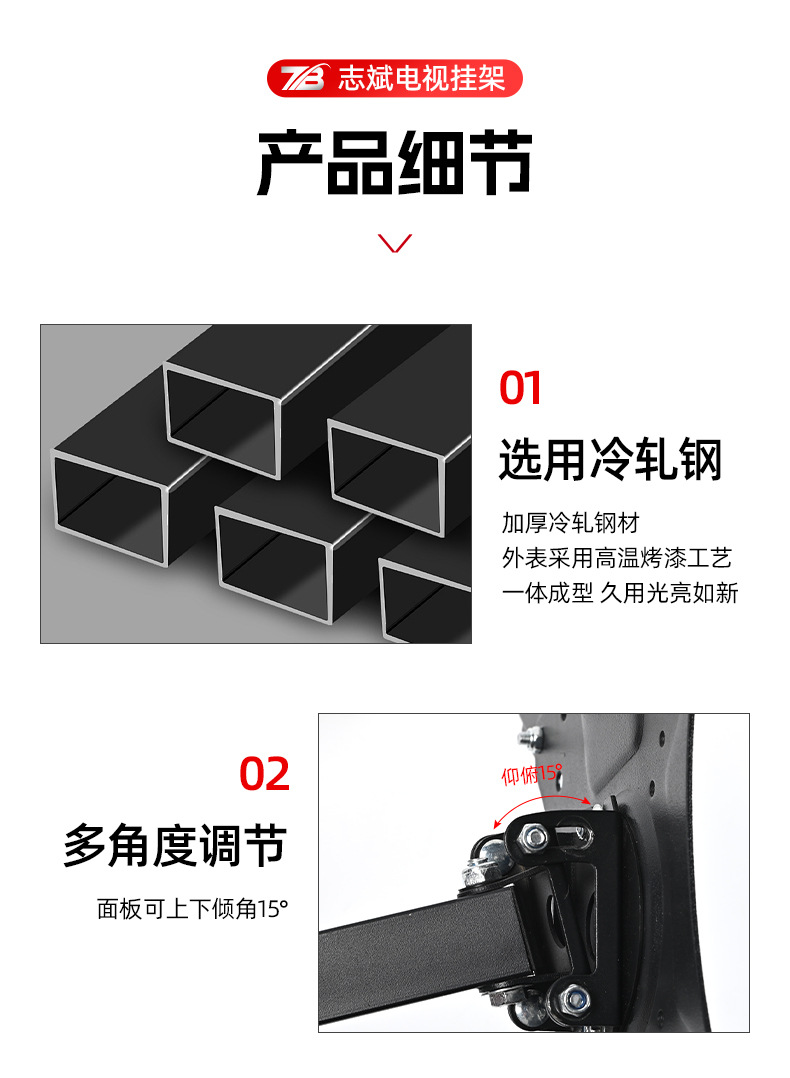 ZB 志斌电视挂架

产品细节

01

选用冷轧钢

加厚冷轧钢材
外表采用高温烤漆工艺
一体成型 久用光亮如新

02

多角度调节

面板可上下倾角15°

仰俯15°