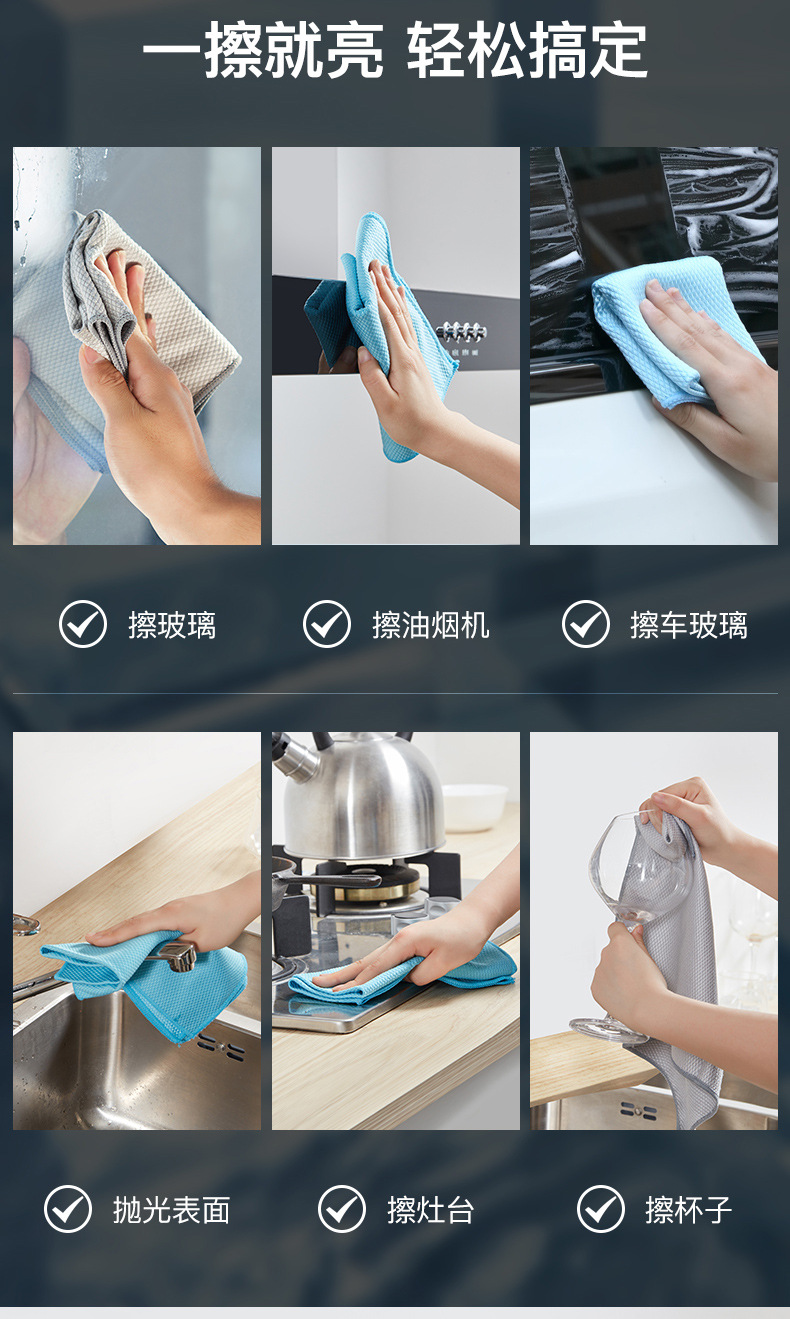 一擦就亮 轻松搞定

擦玻璃

擦油烟机

擦车玻璃

抛光表面

擦灶台

擦杯子