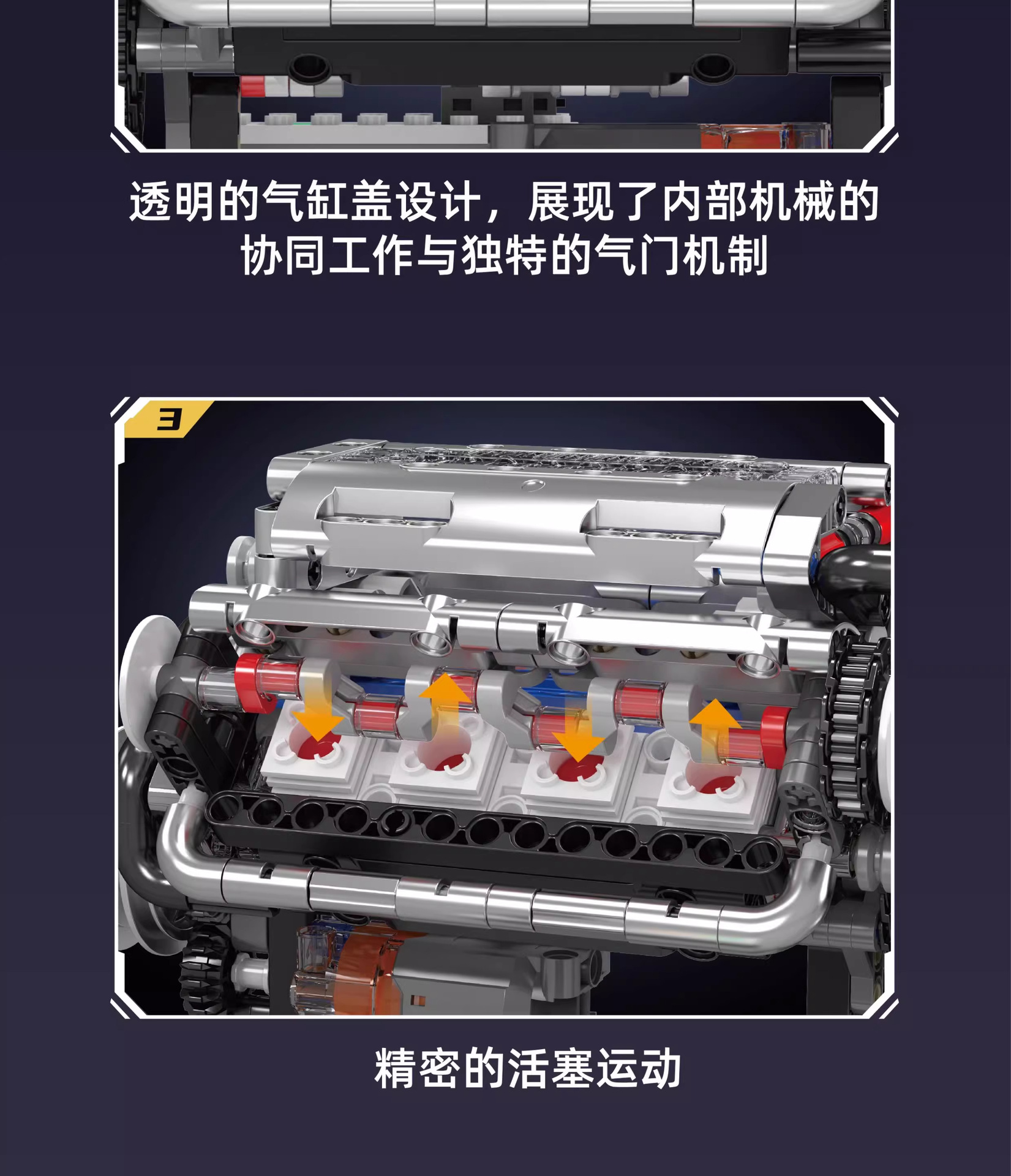 透明的气缸盖设计，展现了内部机械的协同工作与独特的气门机制

3

精密的活塞运动