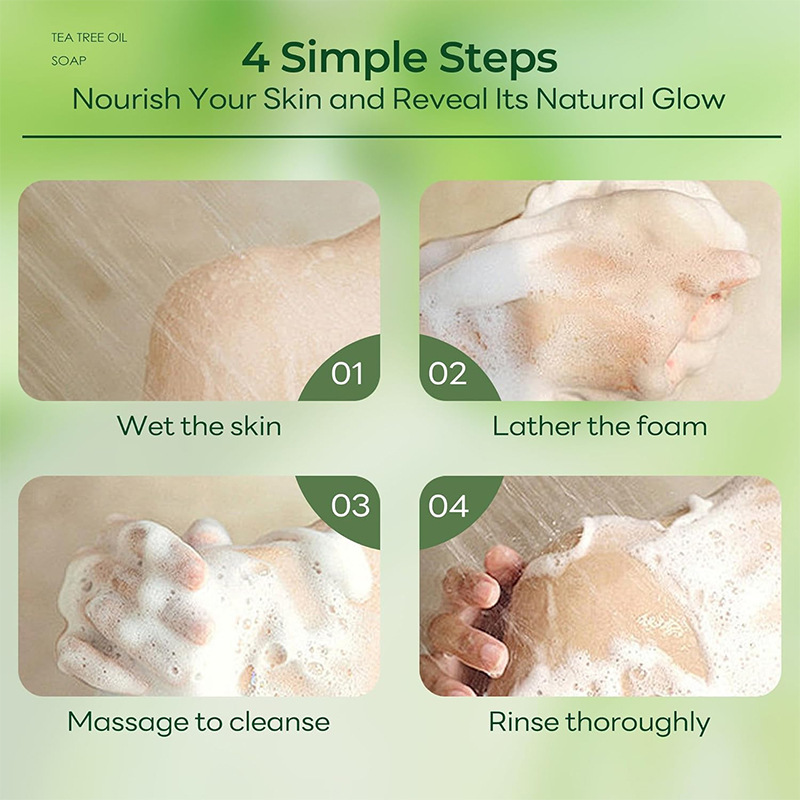 TEA TREE OIL
SOAP

4 Simple Steps
Nourish Your Skin and Reveal Its Natural Glow

01
Wet the skin

02
Lather the foam

03
Massage to cleanse

04
Rinse thoroughly