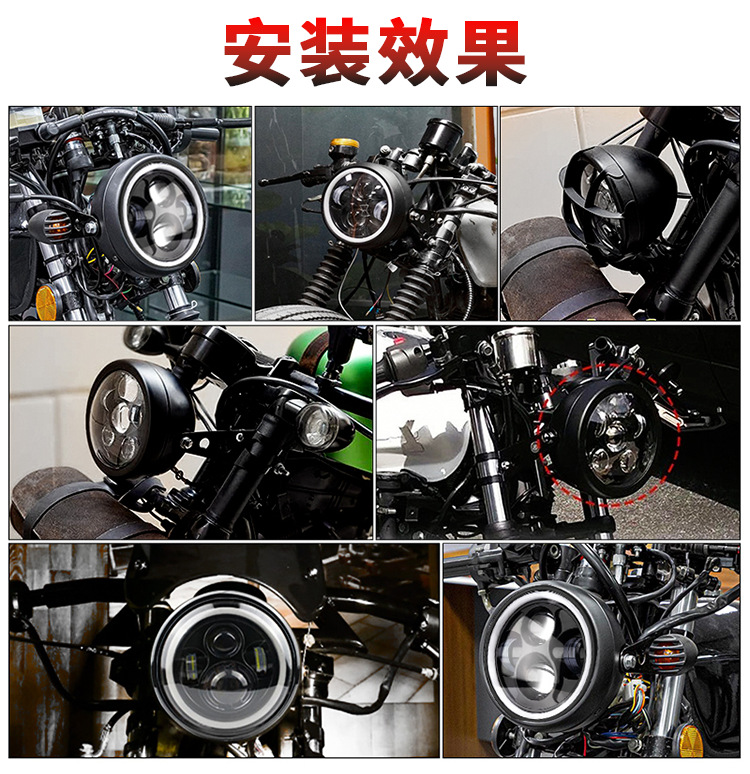 安装效果