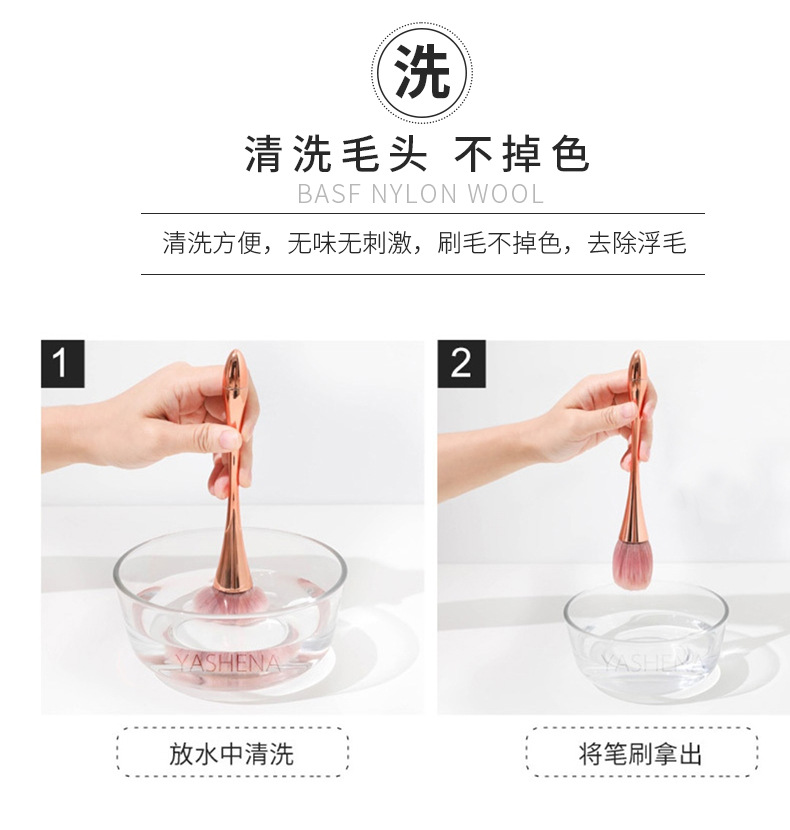 洗

清洗毛头 不掉色

BASF NYLON WOOL

清洗方便，无味无刺激，刷毛不掉色，去除浮毛

1

YASHENA

放水中清洗

2

YASHENA

将笔刷拿出