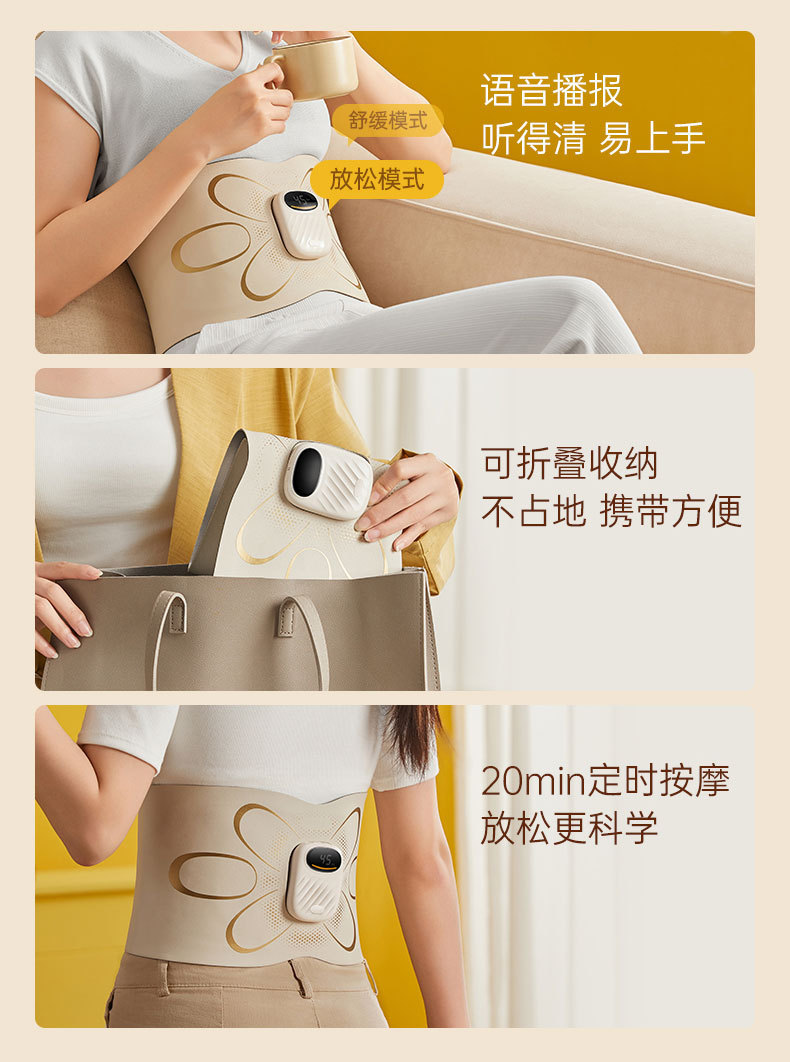 舒缓模式

放松模式

45

语音播报
听得清 易上手

可折叠收纳
不占地 携带方便

45

20min定时按摩
放松更科学