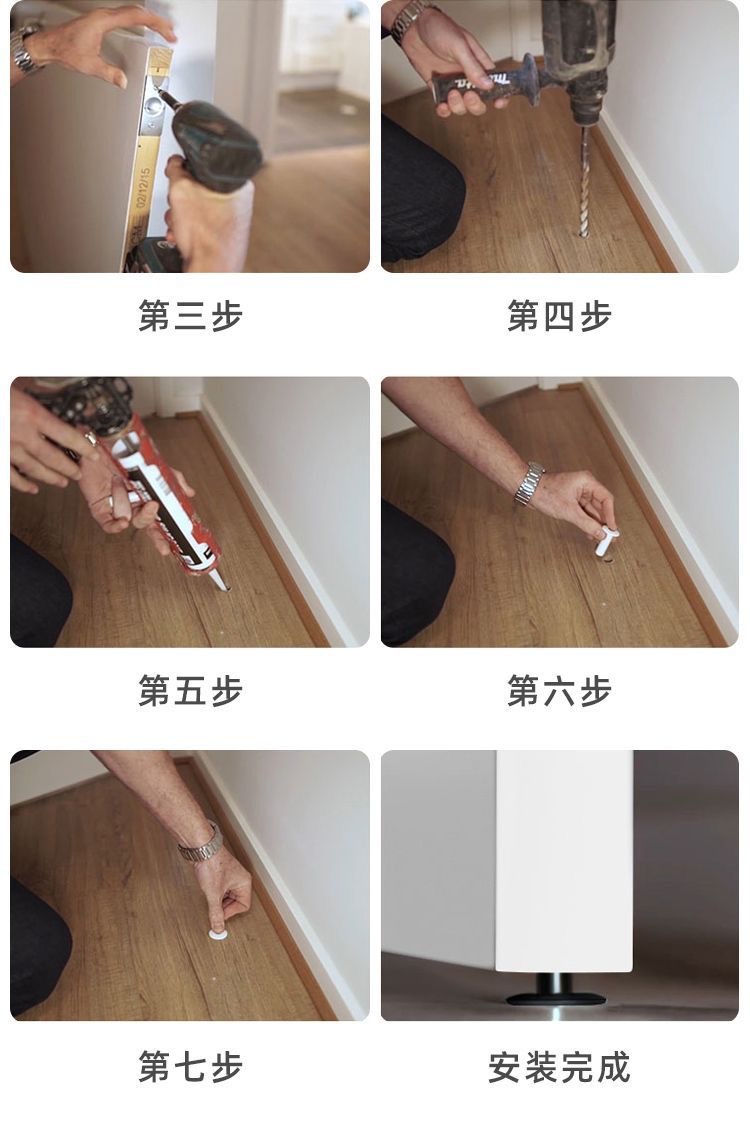 02/12/15

第三步

第四步

第五步

第六步

第七步

安装完成