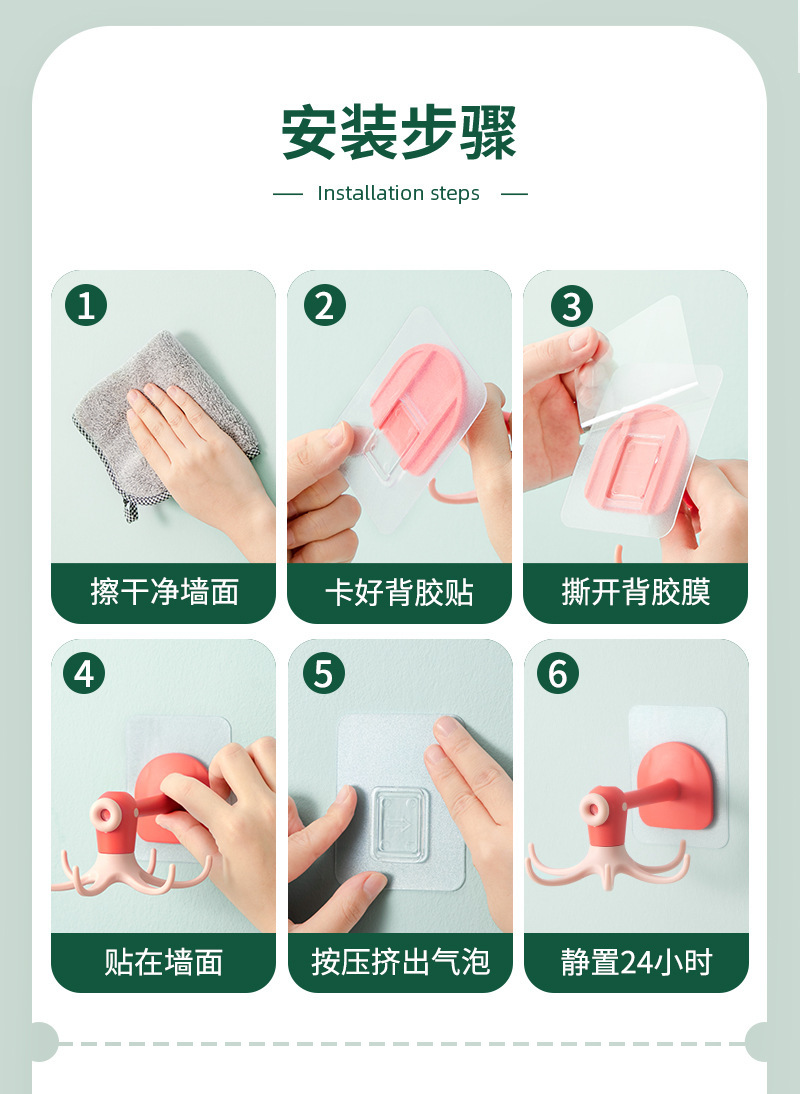 安装步骤

Installation steps

1
擦干净墙面

2
卡好背胶贴

3
撕开背胶膜

4
贴在墙面

5
按压挤出气泡

6
静置24小时