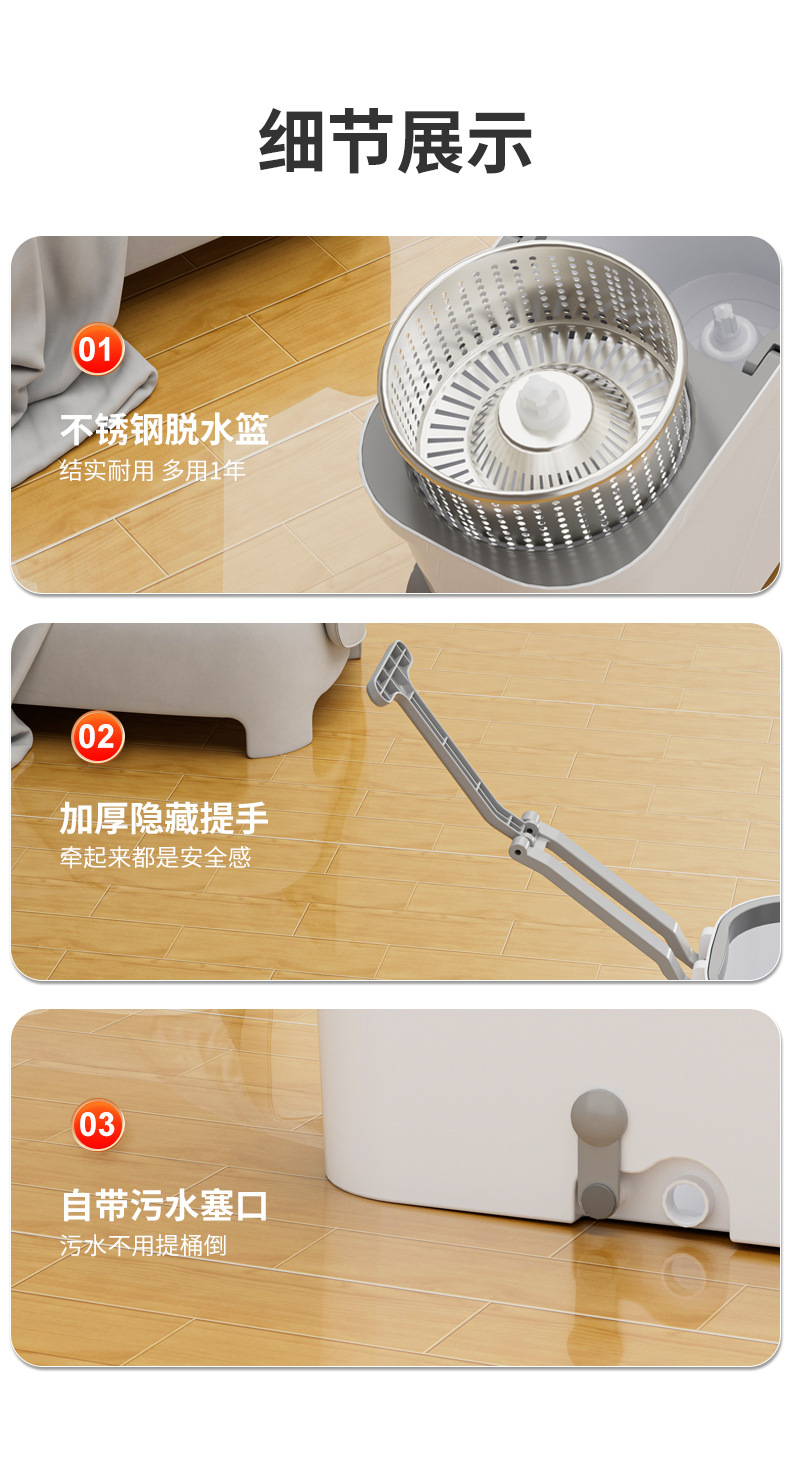 细节展示

01

不锈钢脱水篮

结实耐用 多用1年

02

加厚隐藏提手

牵起来都是安全感

03

自带污水塞口

污水不用提桶倒