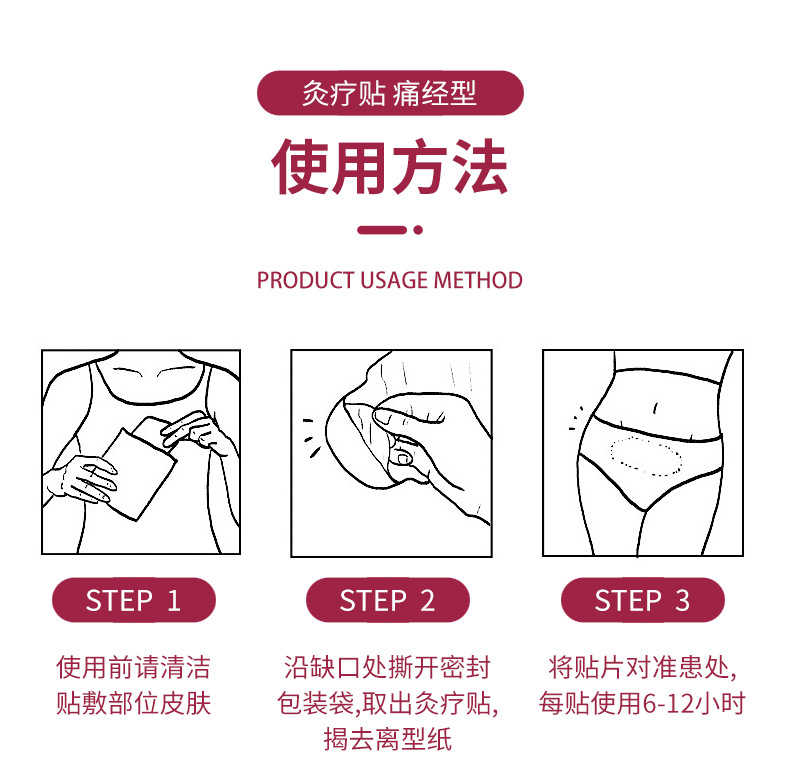 灸疗贴 痛经型

使用方法

PRODUCT USAGE METHOD

STEP 1

使用前请清洁贴敷部位皮肤

STEP 2

沿缺口处撕开密封包装袋,取出灸疗贴,揭去离型纸

STEP 3

将贴片对准患处,每贴使用6-12小时