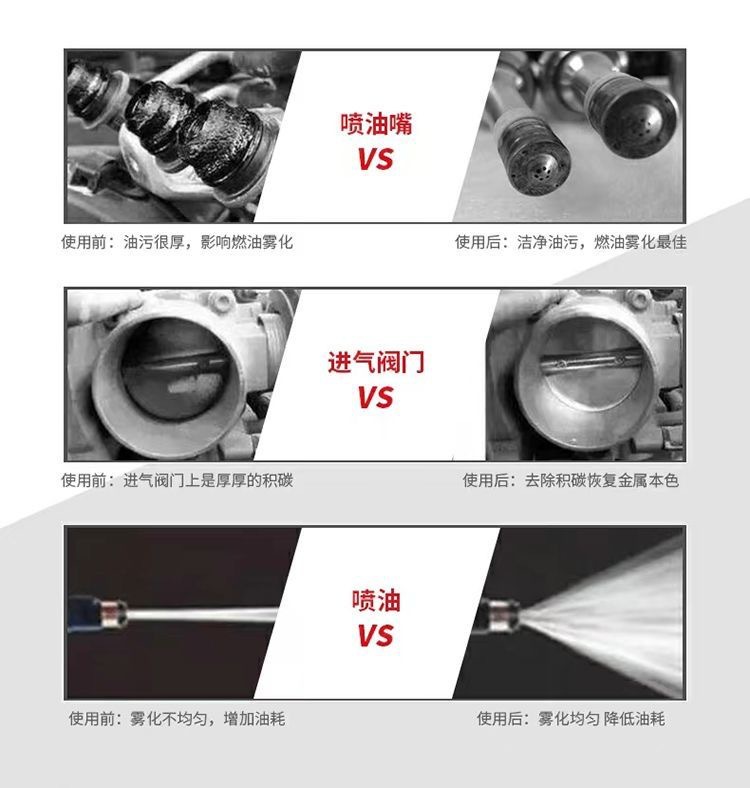 喷油嘴
VS

使用前：油污很厚，影响燃油雾化

使用后：洁净油污，燃油雾化最佳

进气阀门
VS

使用前：进气阀门上是厚厚的积碳

使用后：去除积碳恢复金属本色

喷油
VS

使用前：雾化不均匀，增加油耗

使用后：雾化均匀 降低油耗