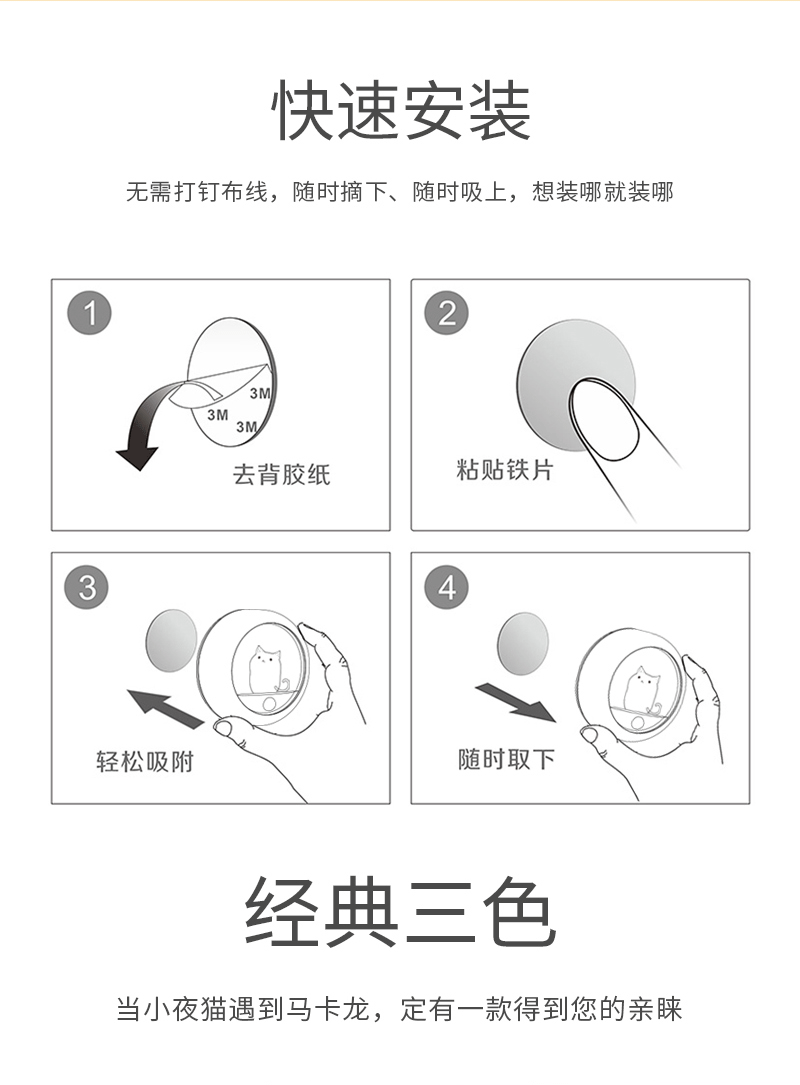 快速安装

无需打钉布线，随时摘下、随时吸上，想装哪就装哪

1

3M
3M
3M

去背胶纸

2

粘贴铁片

3

轻松吸附

4

随时取下

经典三色

当小夜猫遇到马卡龙，定有一款得到您的亲睐