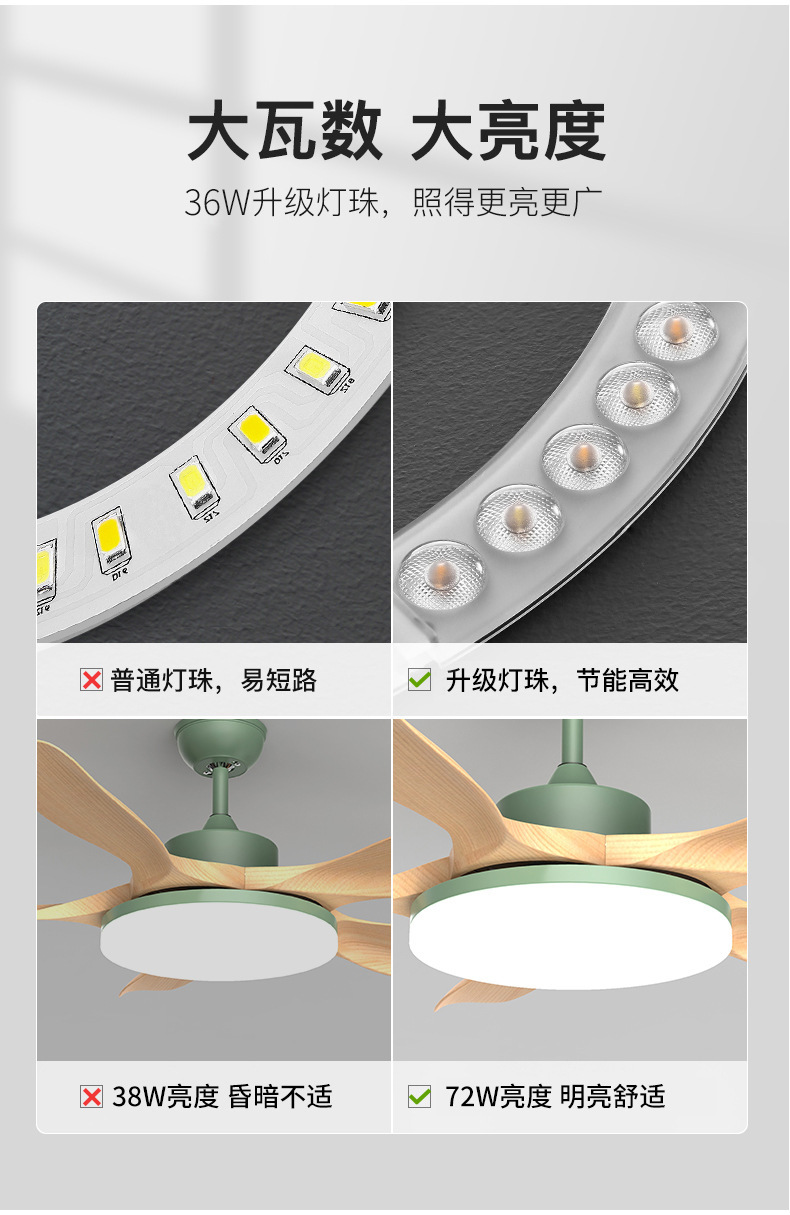 大瓦数 大亮度

36W升级灯珠，照得更亮更广

普通灯珠，易短路

升级灯珠，节能高效

38W亮度 昏暗不适

72W亮度 明亮舒适