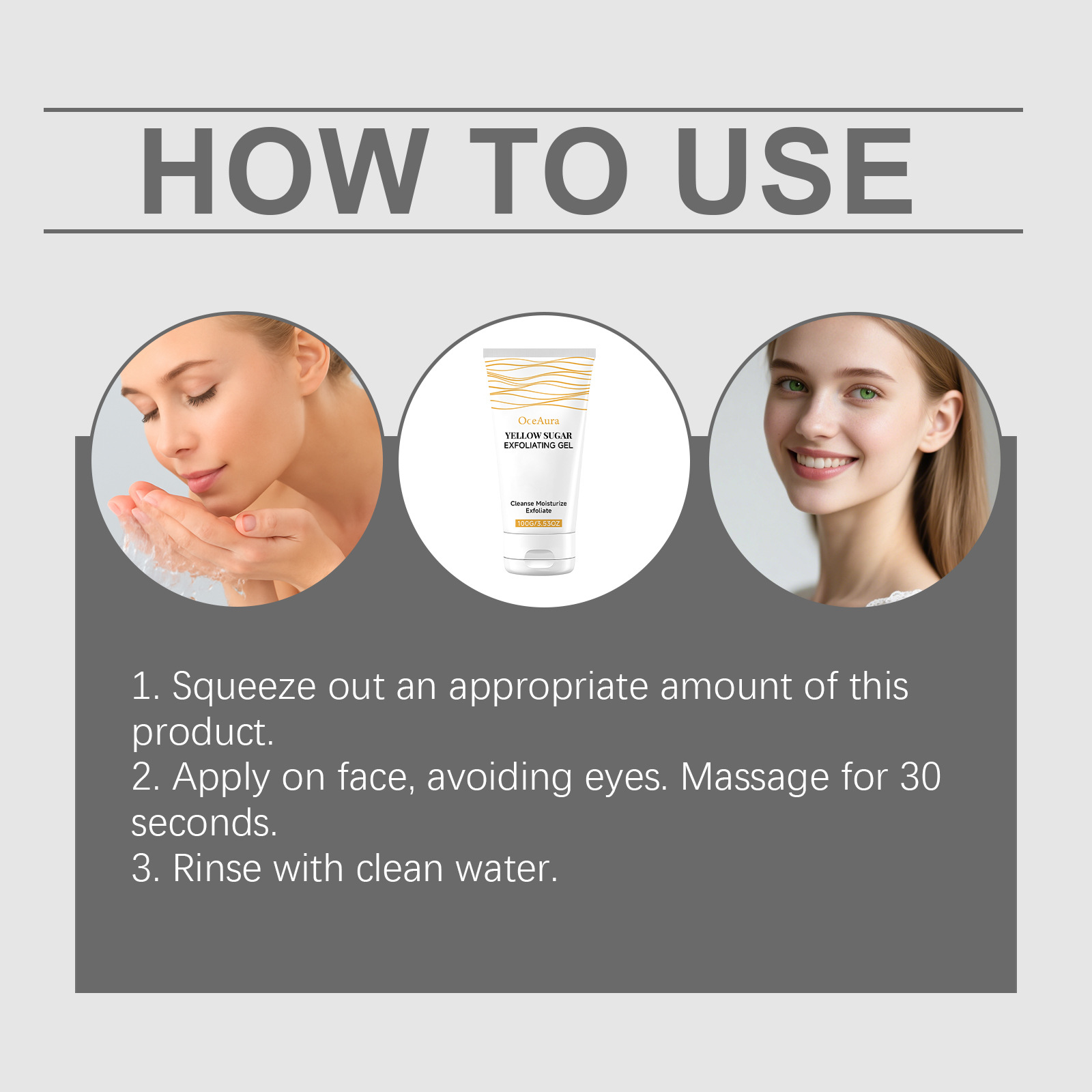 HOW TO USE

OceAura
YELLOW SUGAR
EXFOLIATING GEL

Cleanse Moisturize
Exfoliate
100G/3.53OZ

1. Squeeze out an appropriate amount of this product.
2. Apply on face, avoiding eyes. Massage for 30 seconds.
3. Rinse with clean water.