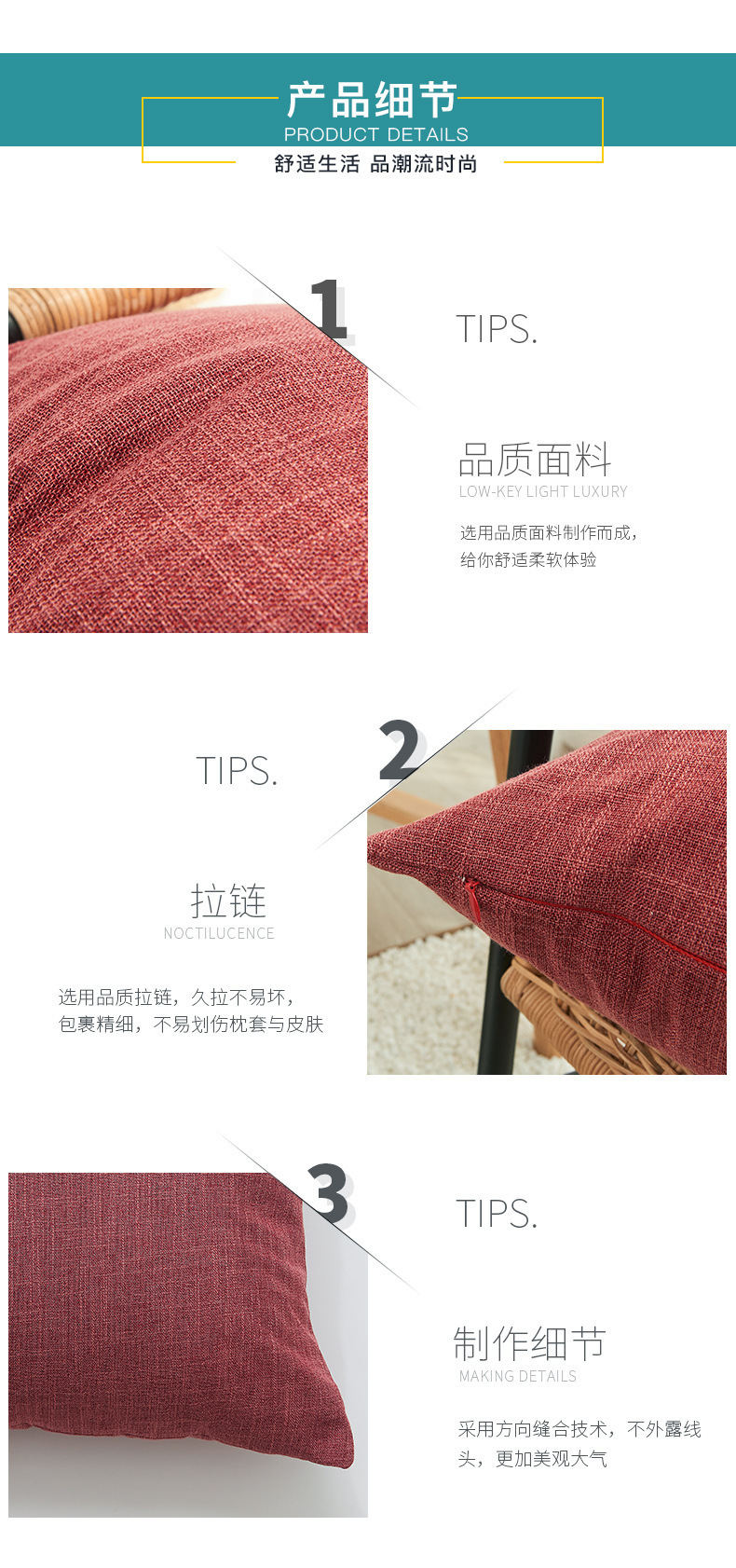 产品细节
PRODUCT DETAILS
舒适生活 品潮流时尚

1

TIPS.

品质面料
LOW-KEY LIGHT LUXURY

选用品质面料制作而成，给你舒适柔软体验

2

TIPS.

拉链
NOCTILUCENCE

选用品质拉链，久拉不易坏，包裹精细，不易划伤枕套与皮肤

3

TIPS.

制作细节
MAKING DETAILS

采用方向缝合技术，不外露线头，更加美观大气