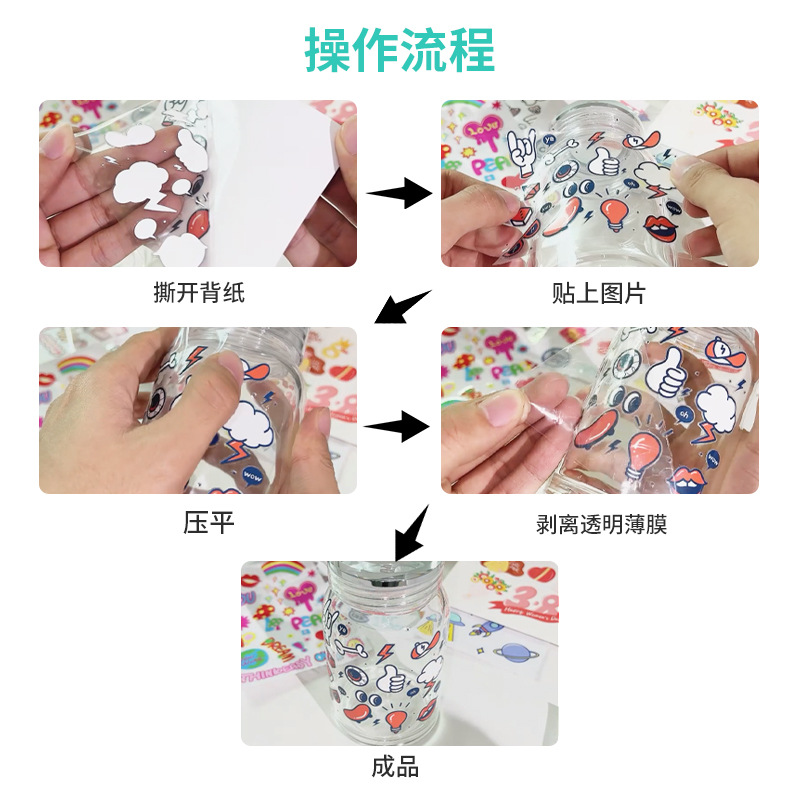 操作流程

撕开背纸

贴上图片

压平

剥离透明薄膜

成品