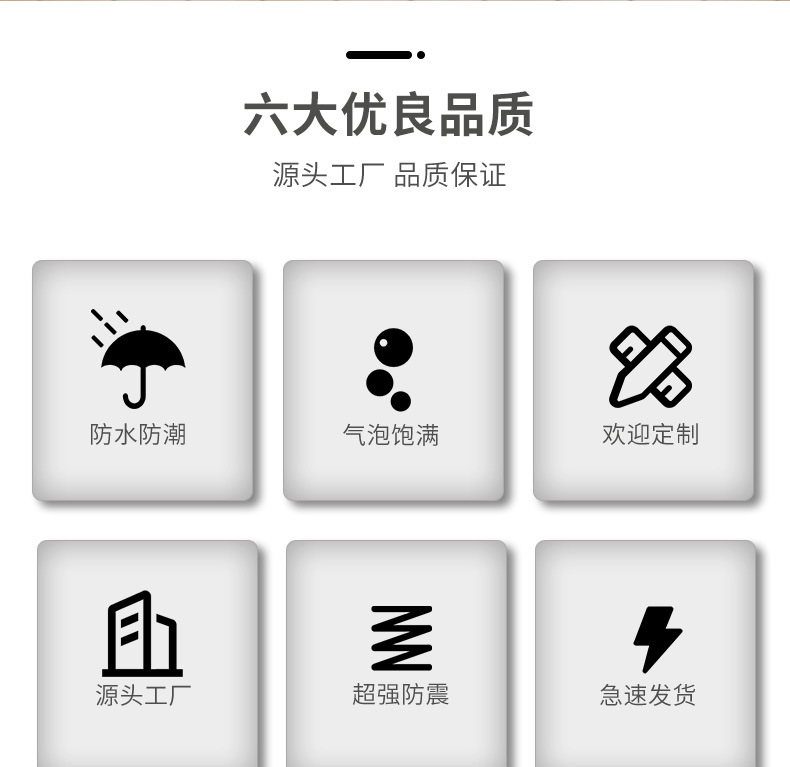 六大优良品质

源头工厂 品质保证

防水防潮

气泡饱满

欢迎定制

源头工厂

超强防震

急速发货