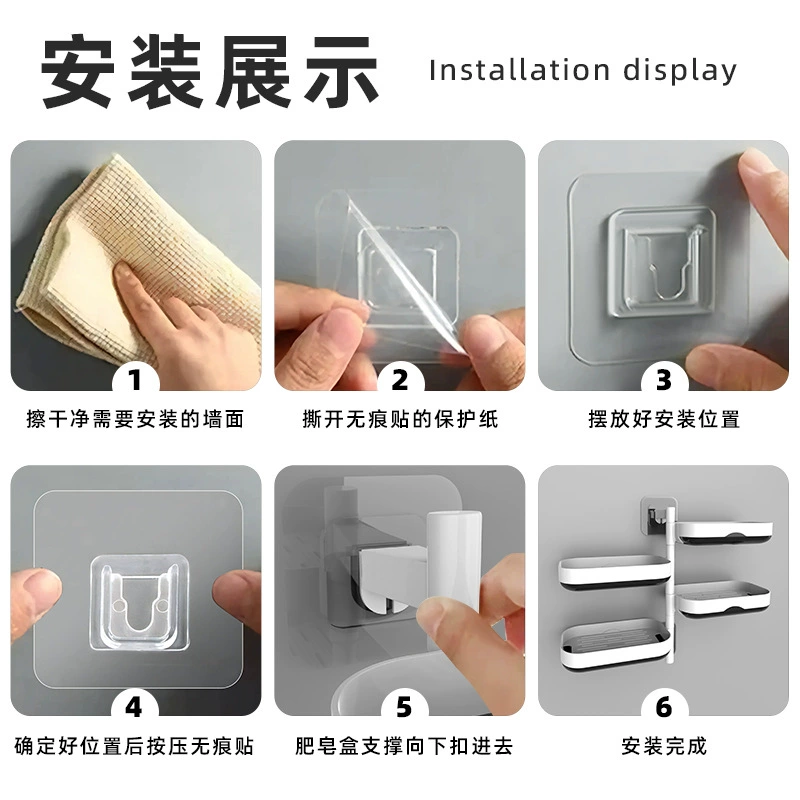 安装展示 Installation display

1
擦干净需要安装的墙面

2
撕开无痕贴的保护纸

3
摆放好安装位置

4
确定好位置后按压无痕贴

5
肥皂盒支撑向下扣进去

6
安装完成