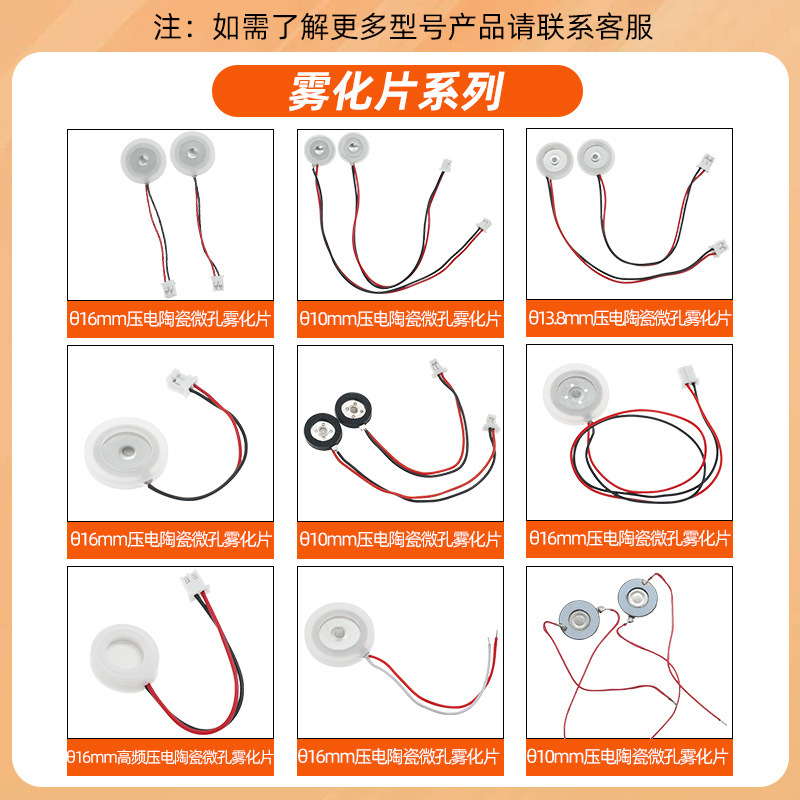 注：如需了解更多型号产品请联系客服

雾化片系列

θ16mm压电陶瓷微孔雾化片

θ10mm压电陶瓷微孔雾化片

θ13.8mm压电陶瓷微孔雾化片

θ16mm压电陶瓷微孔雾化片

θ10mm压电陶瓷微孔雾化片

θ16mm压电陶瓷微孔雾化片

θ16mm高频压电陶瓷微孔雾化片

θ16mm压电陶瓷微孔雾化片

θ10mm压电陶瓷微孔雾化片