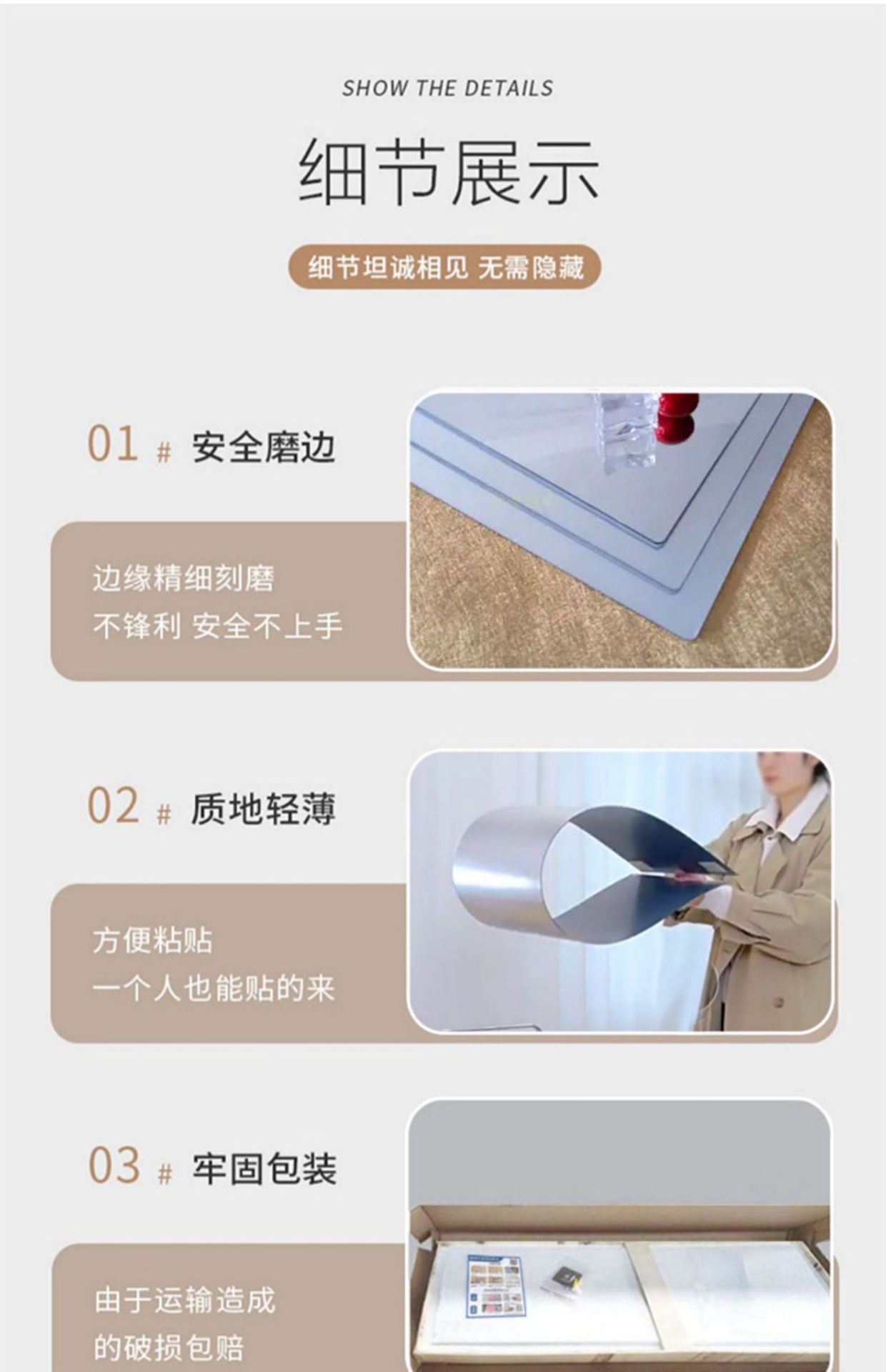 SHOW THE DETAILS

细节展示

细节坦诚相见 无需隐藏

01 # 安全磨边

边缘精细刻磨
不锋利 安全不上手

02 # 质地轻薄

方便粘贴
一个人也能贴的来

03 # 牢固包装

由于运输造成
的破损包赔