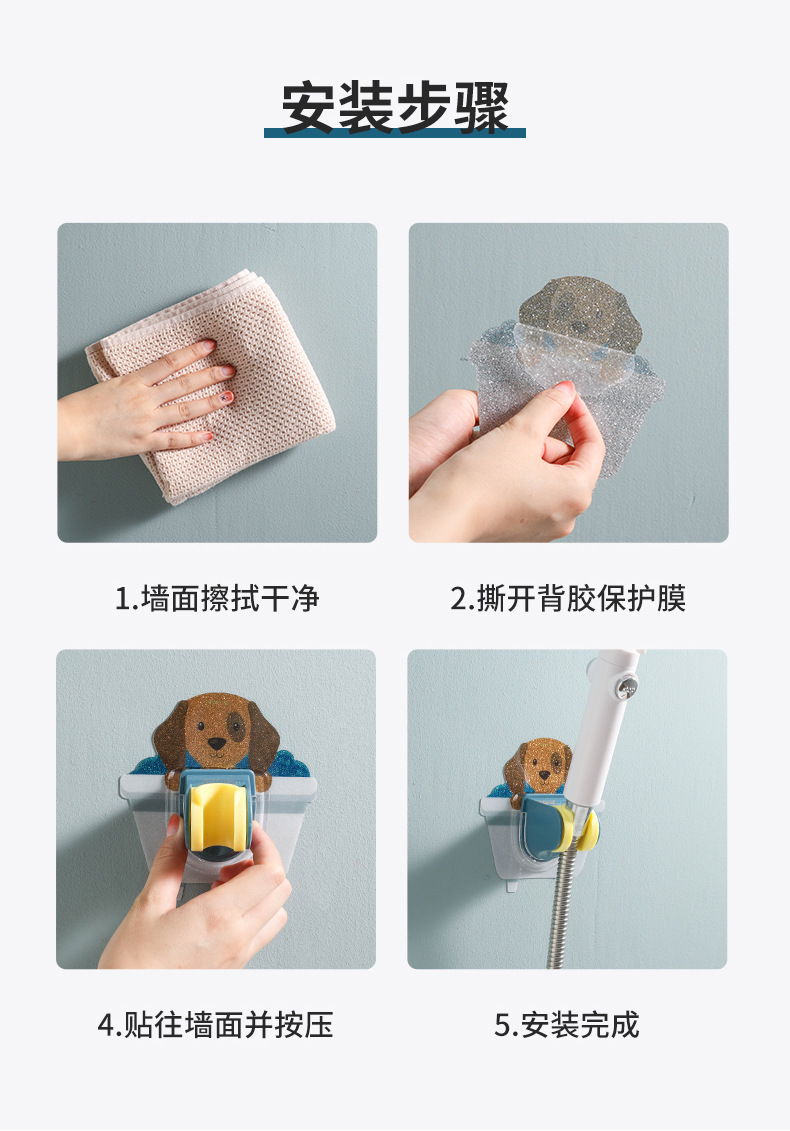 安装步骤

1.墙面擦拭干净

2.撕开背胶保护膜

4.贴往墙面并按压

5.安装完成