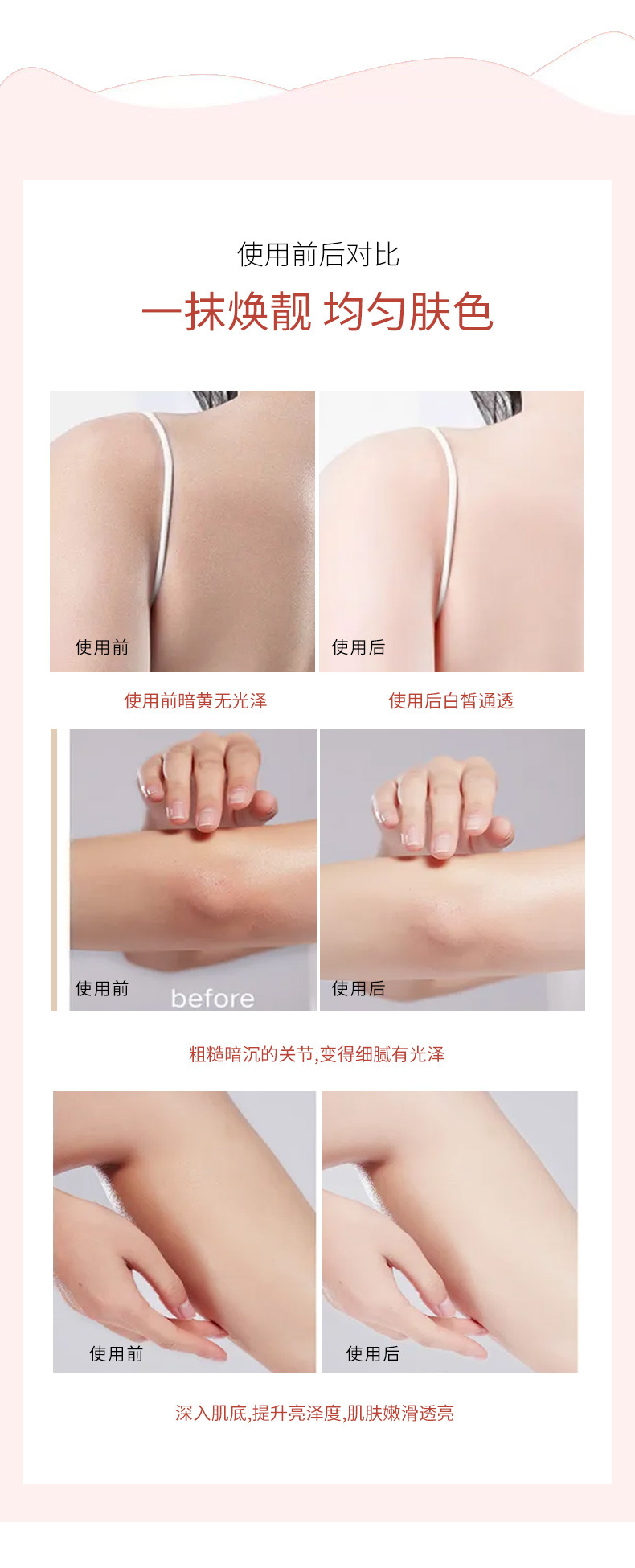 使用前后对比

一抹焕靓 均匀肤色

使用前

使用后

使用前暗黄无光泽

使用后白皙通透

使用前

before

使用后

粗糙暗沉的关节,变得细腻有光泽

使用前

使用后

深入肌底,提升亮泽度,肌肤嫩滑透亮