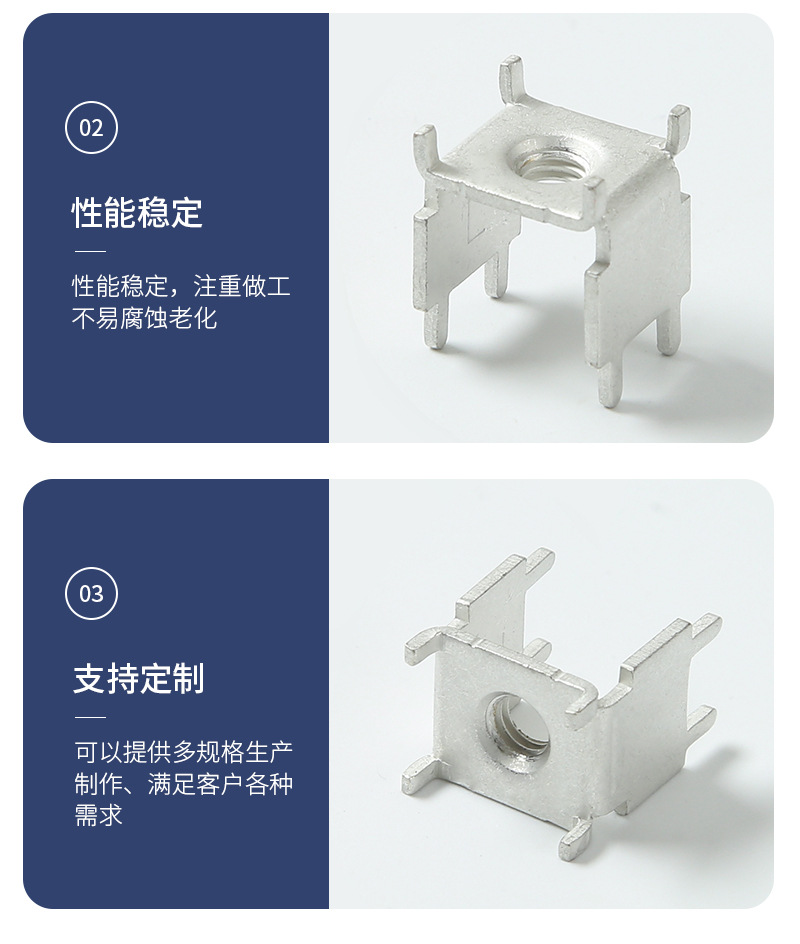 02

性能稳定

性能稳定，注重做工不易腐蚀老化

03

支持定制

可以提供多规格生产制作、满足客户各种需求