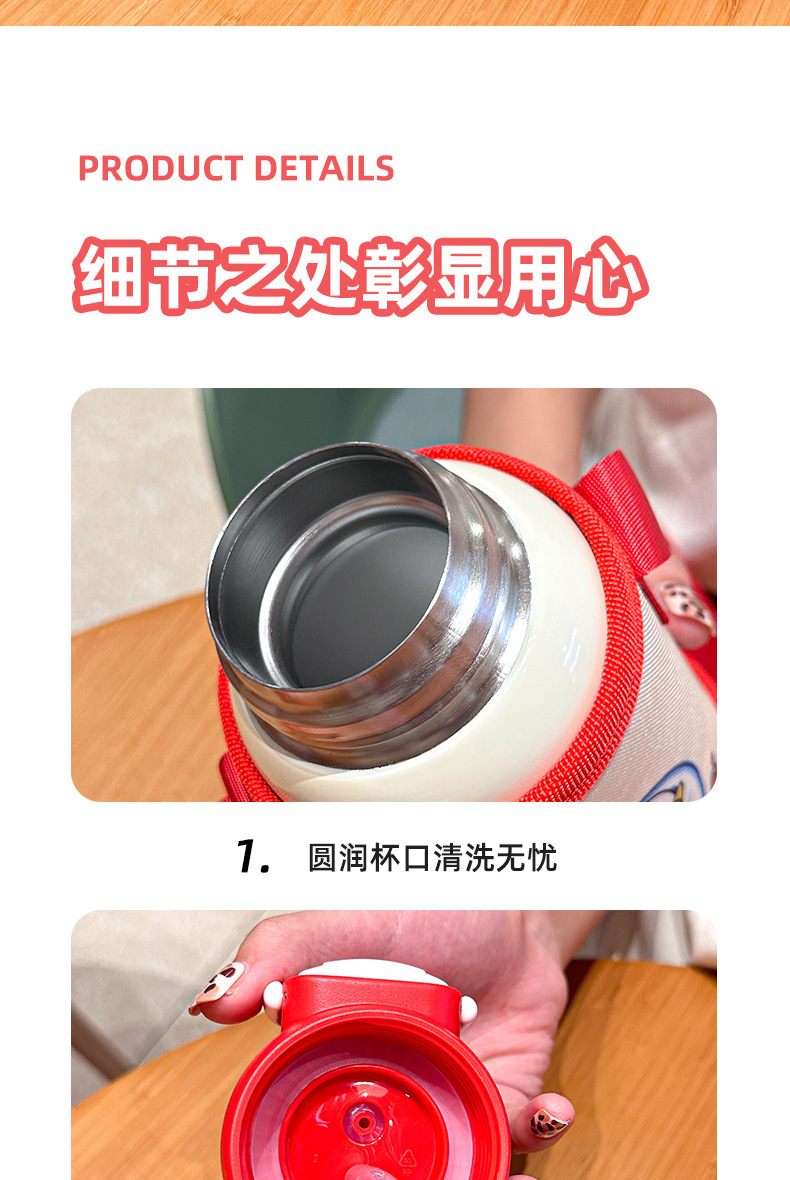 PRODUCT DETAILS

细节之处彰显用心

1. 圆润杯口清洗无忧