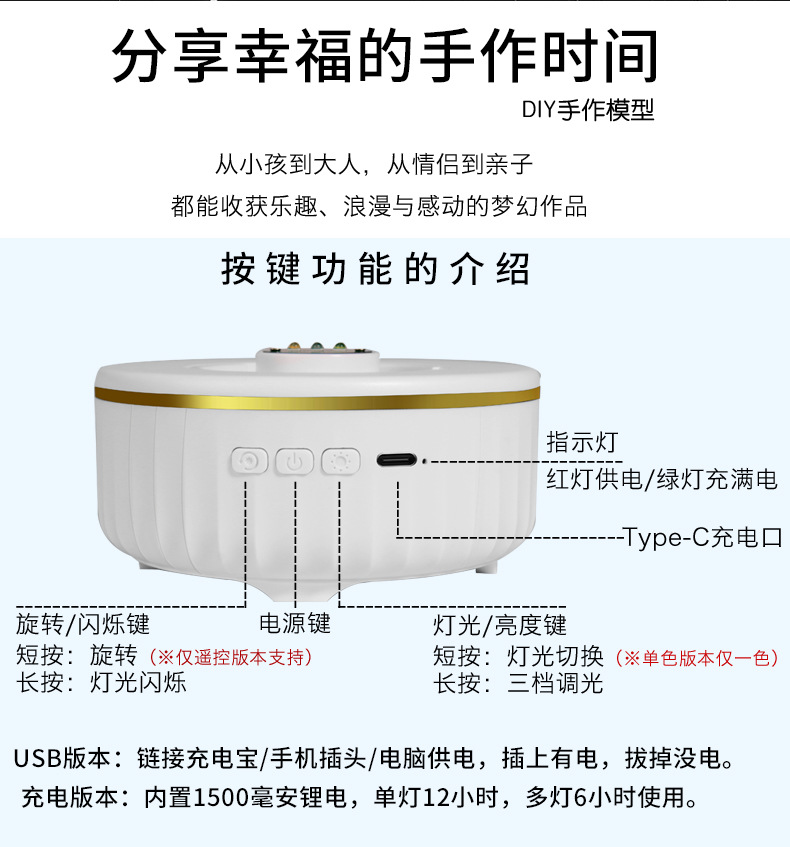 分享幸福的手作时间

DIY手作模型

从小孩到大人，从情侣到亲子

都能收获乐趣、浪漫与感动的梦幻作品

按键功能的介绍

指示灯

红灯供电/绿灯充满电

Type-C充电口

旋转/闪烁键

短按：旋转（※仅遥控版本支持）

长按：灯光闪烁

电源键

灯光/亮度键

短按：灯光切换（※单色版本仅一色）

长按：三档调光

USB版本：链接充电宝/手机插头/电脑供电，插上有电，拔掉没电。

充电版本：内置1500毫安锂电，单灯12小时，多灯6小时使用。