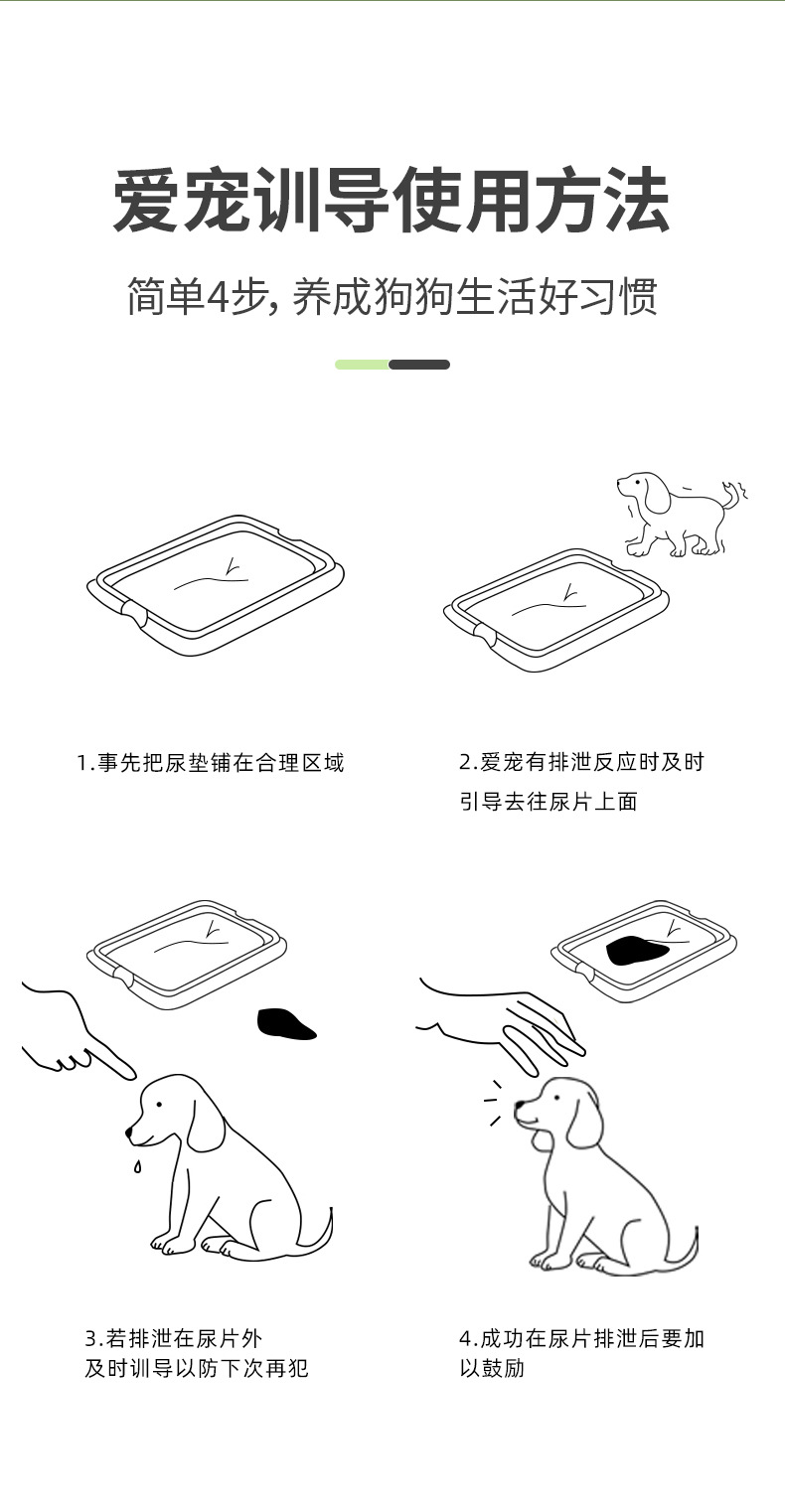 爱宠训导使用方法

简单4步, 养成狗狗生活好习惯

1.事先把尿垫铺在合理区域

2.爱宠有排泄反应时及时引导去往尿片上面

3.若排泄在尿片外
及时训导以防下次再犯

4.成功在尿片排泄后要加以鼓励