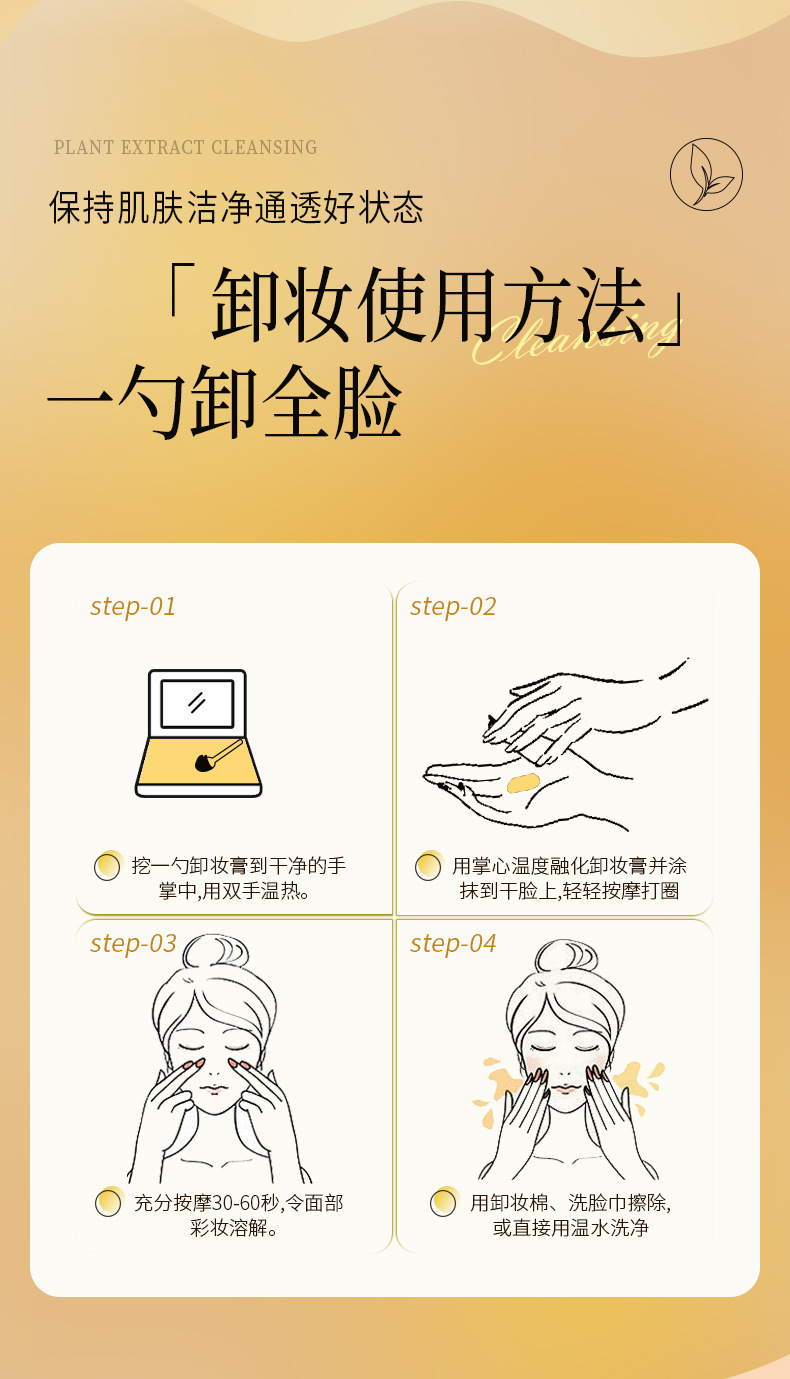 PLANT EXTRACT CLEANSING

保持肌肤洁净通透好状态

「卸妆使用方法」

Cleansing

一勺卸全脸

step-01

挖一勺卸妆膏到干净的手掌中,用双手温热。

step-02

用掌心温度融化卸妆膏并涂抹到干脸上,轻轻按摩打圈

step-03

充分按摩30-60秒,令面部彩妆溶解。

step-04

用卸妆棉、洗脸巾擦除,或直接用温水洗净