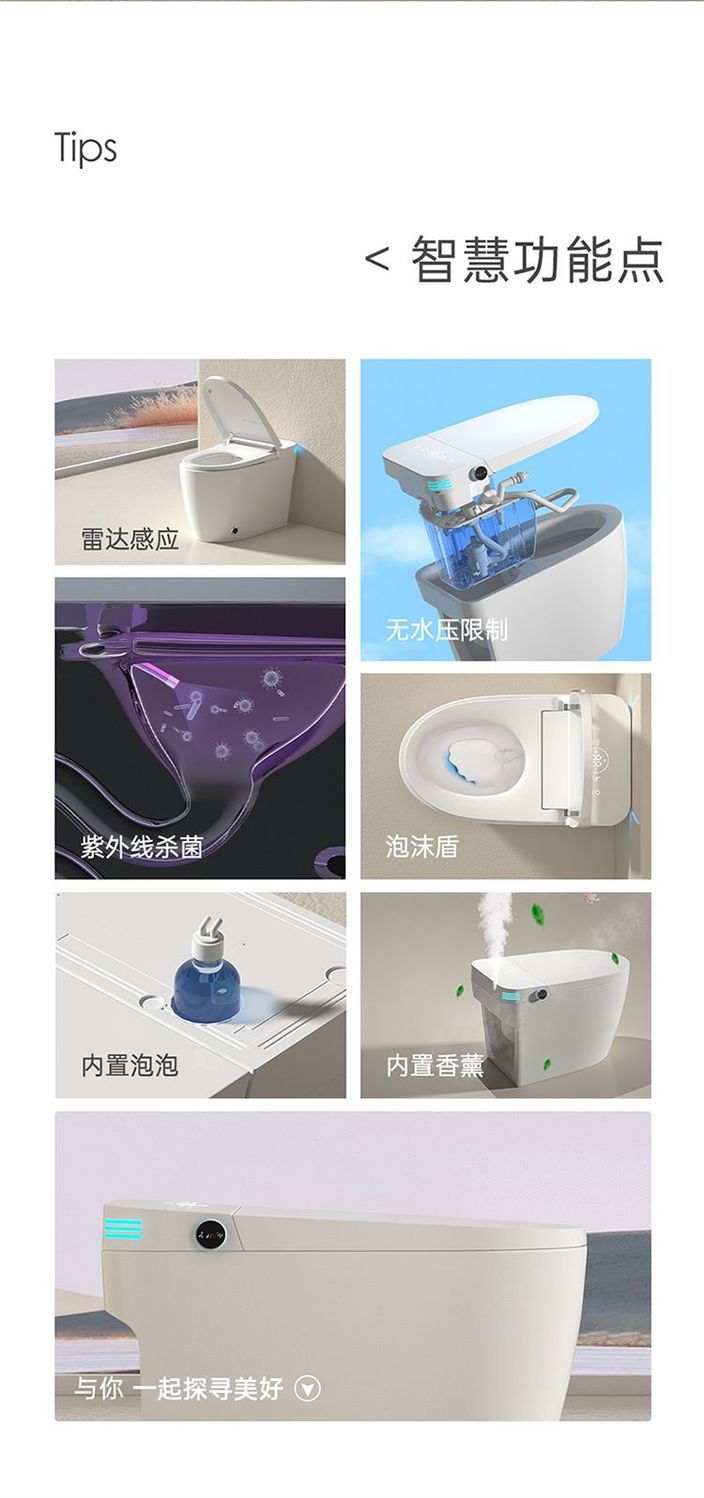 Tips

< 智慧功能点

雷达感应

无水压限制

紫外线杀菌

泡沫盾

内置泡泡

内置香薰

与你 一起探寻美好