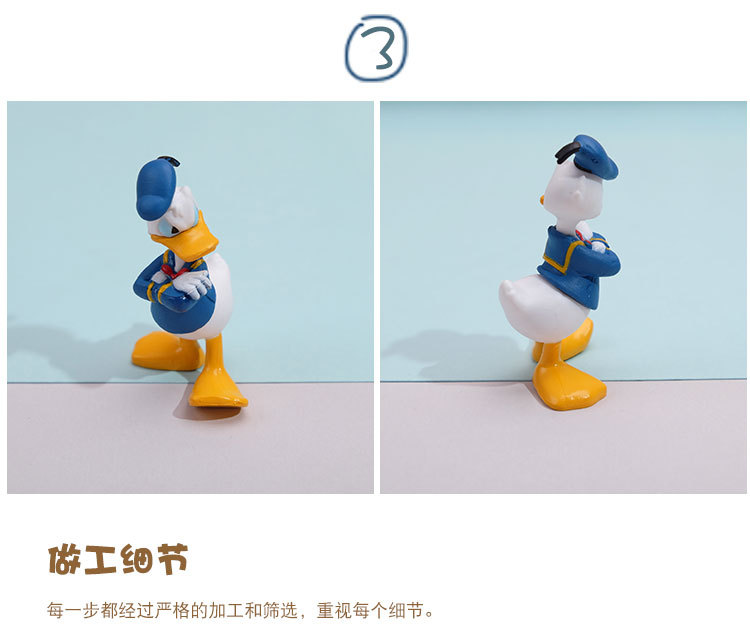 ③

做工细节

每一步都经过严格的加工和筛选，重视每个细节。