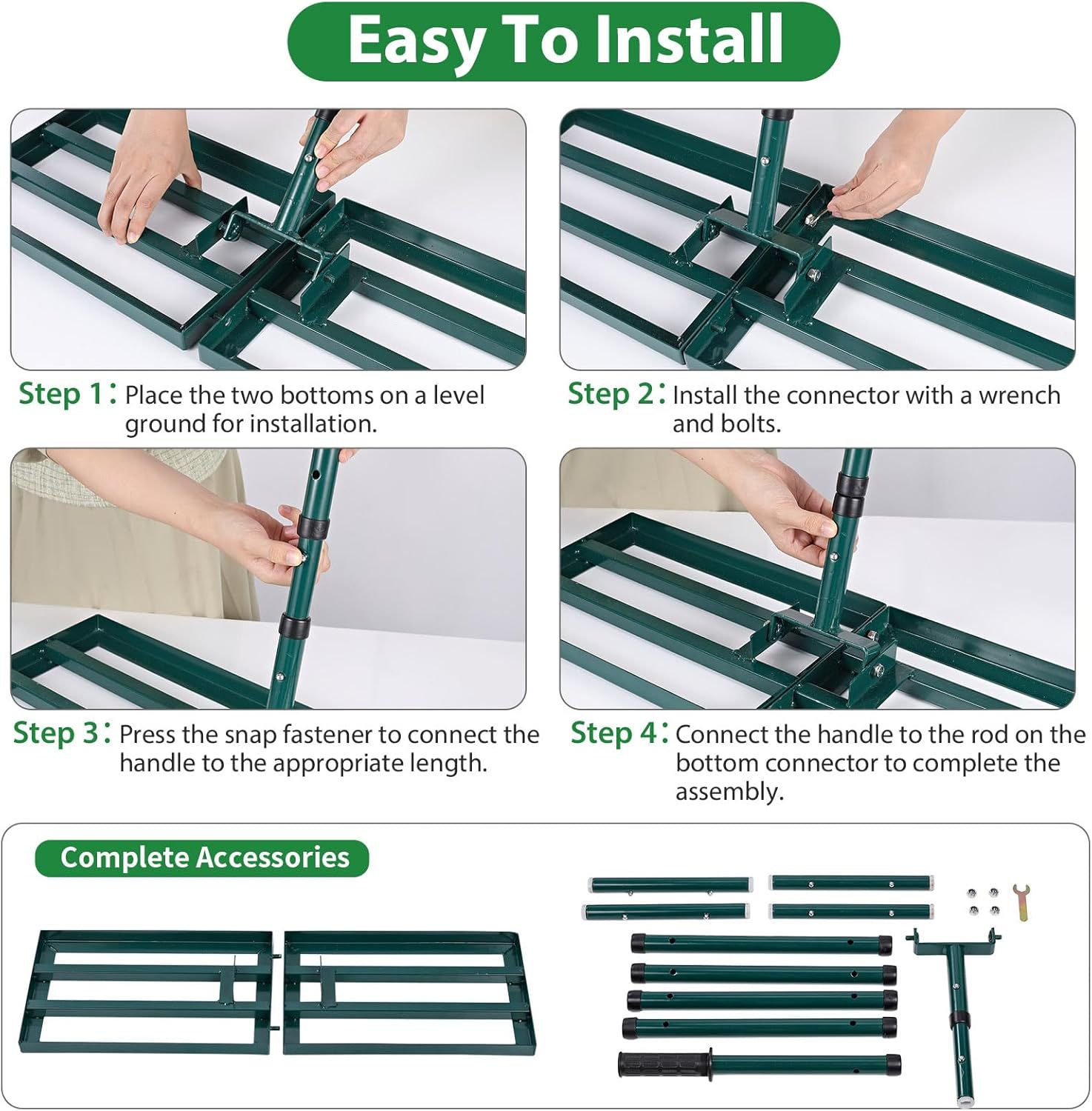 Easy To Install

Step 1: Place the two bottoms on a level ground for installation.

Step 2: Install the connector with a wrench and bolts.

Step 3: Press the snap fastener to connect the handle to the appropriate length.

Step 4: Connect the handle to the rod on the bottom connector to complete the assembly.

Complete Accessories