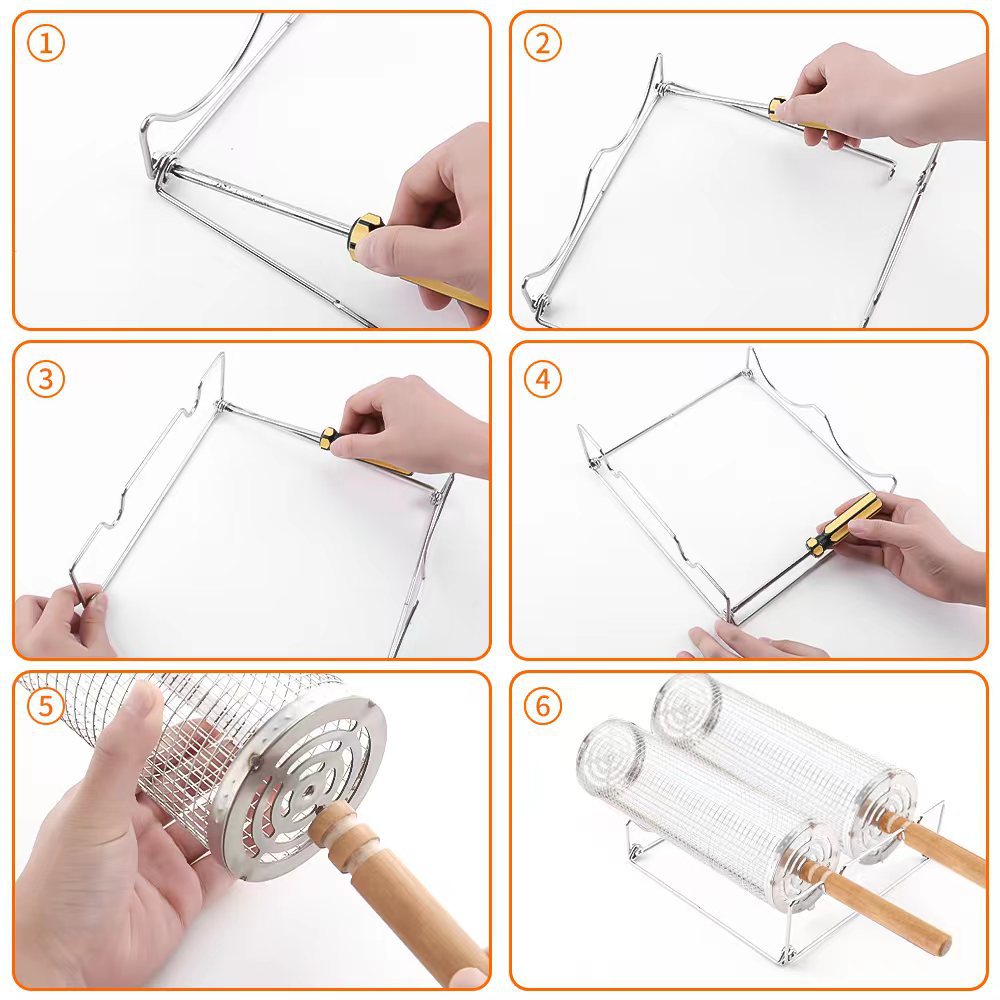 ①

②

③

④

⑤

⑥