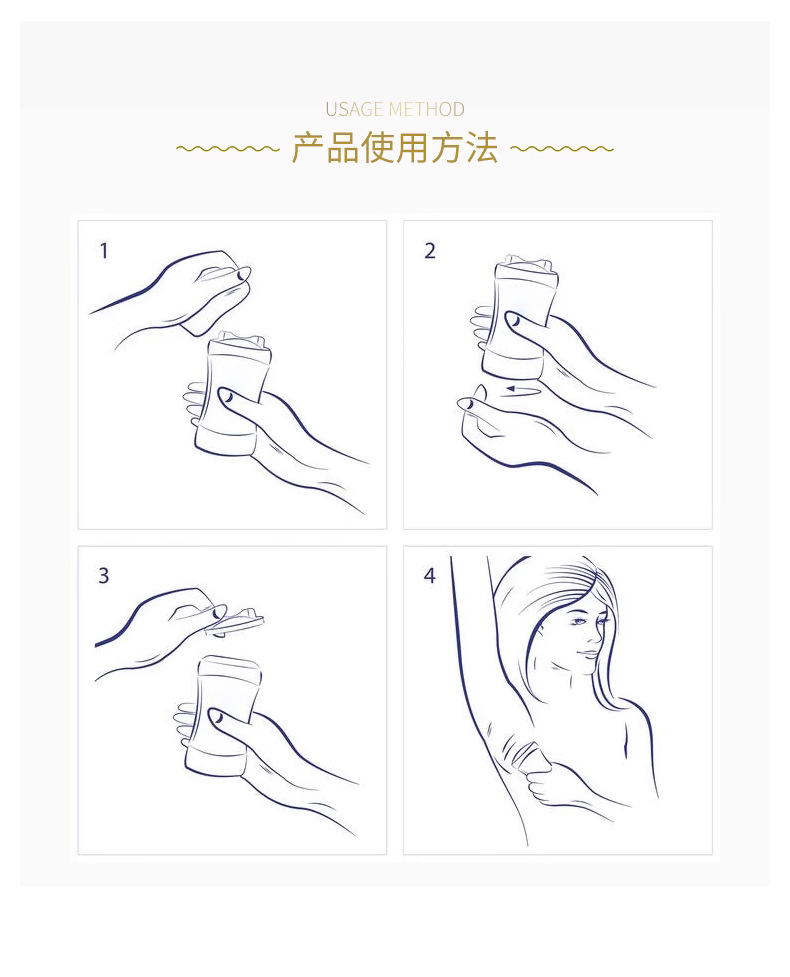 USAGE METHOD
产品使用方法

1

2

3

4