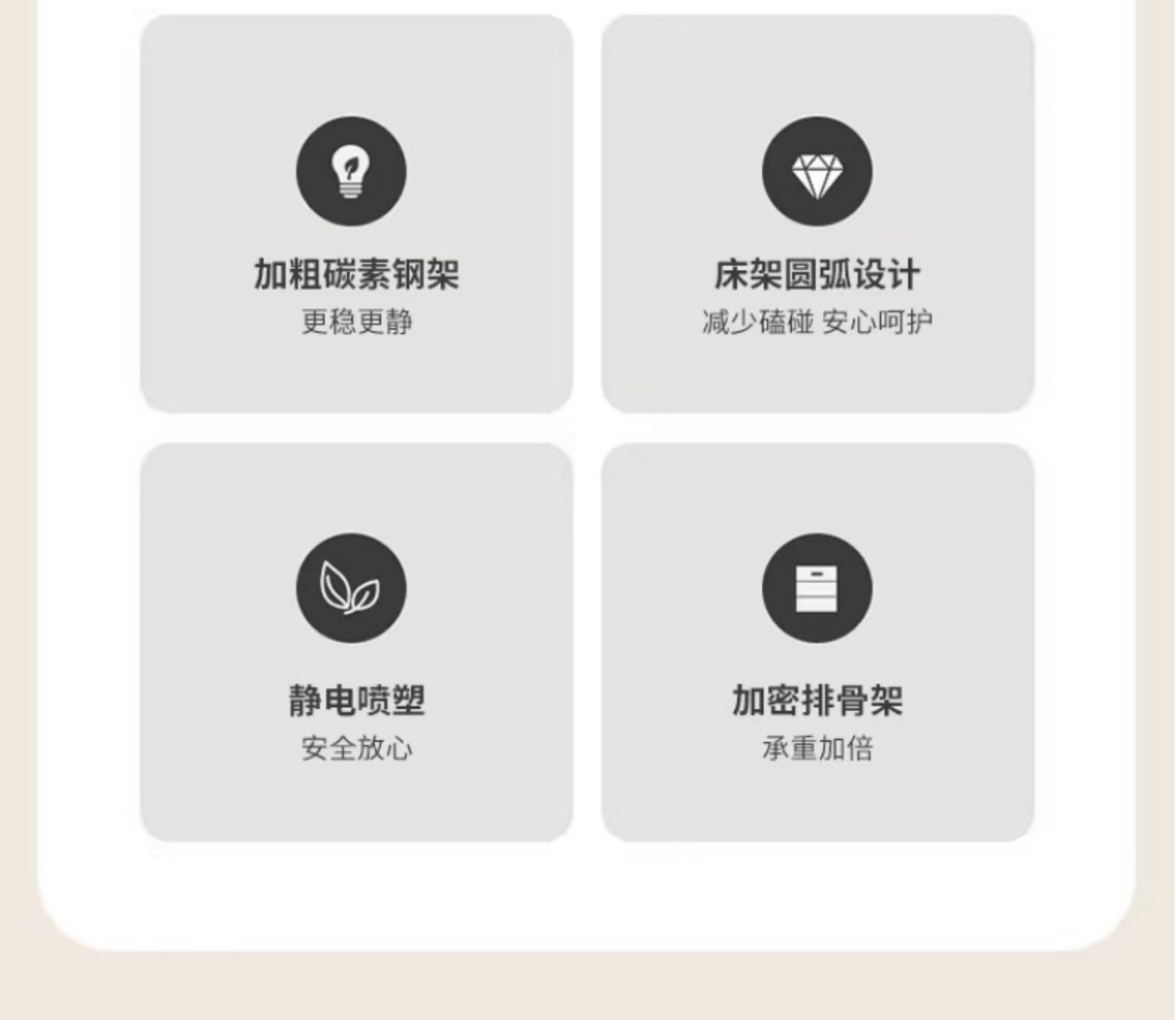 加粗碳素钢架
更稳更静

床架圆弧设计
减少磕碰 安心呵护

静电喷塑
安全放心

加密排骨架
承重加倍