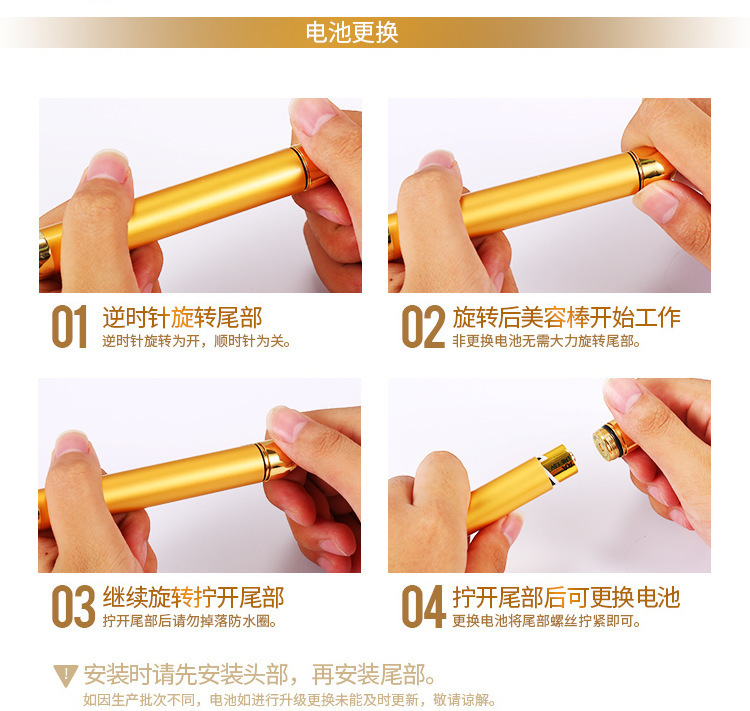 电池更换

01 逆时针旋转尾部
逆时针旋转为开，顺时针为关。

02 旋转后美容棒开始工作
非更换电池无需大力旋转尾部。

03 继续旋转拧开尾部
拧开尾部后请勿掉落防水圈。

04 拧开尾部后可更换电池
更换电池将尾部螺丝拧紧即可。

安装时请先安装头部，再安装尾部。
如因生产批次不同，电池如进行升级更换未能及时更新，敬请谅解。