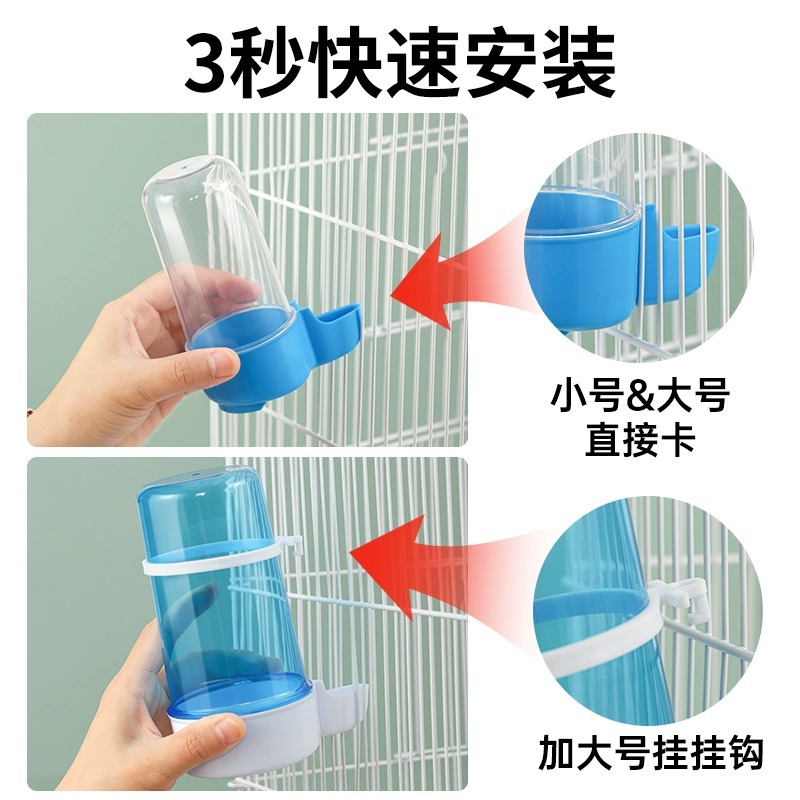 3秒快速安装

小号&大号
直接卡

加大号挂挂钩